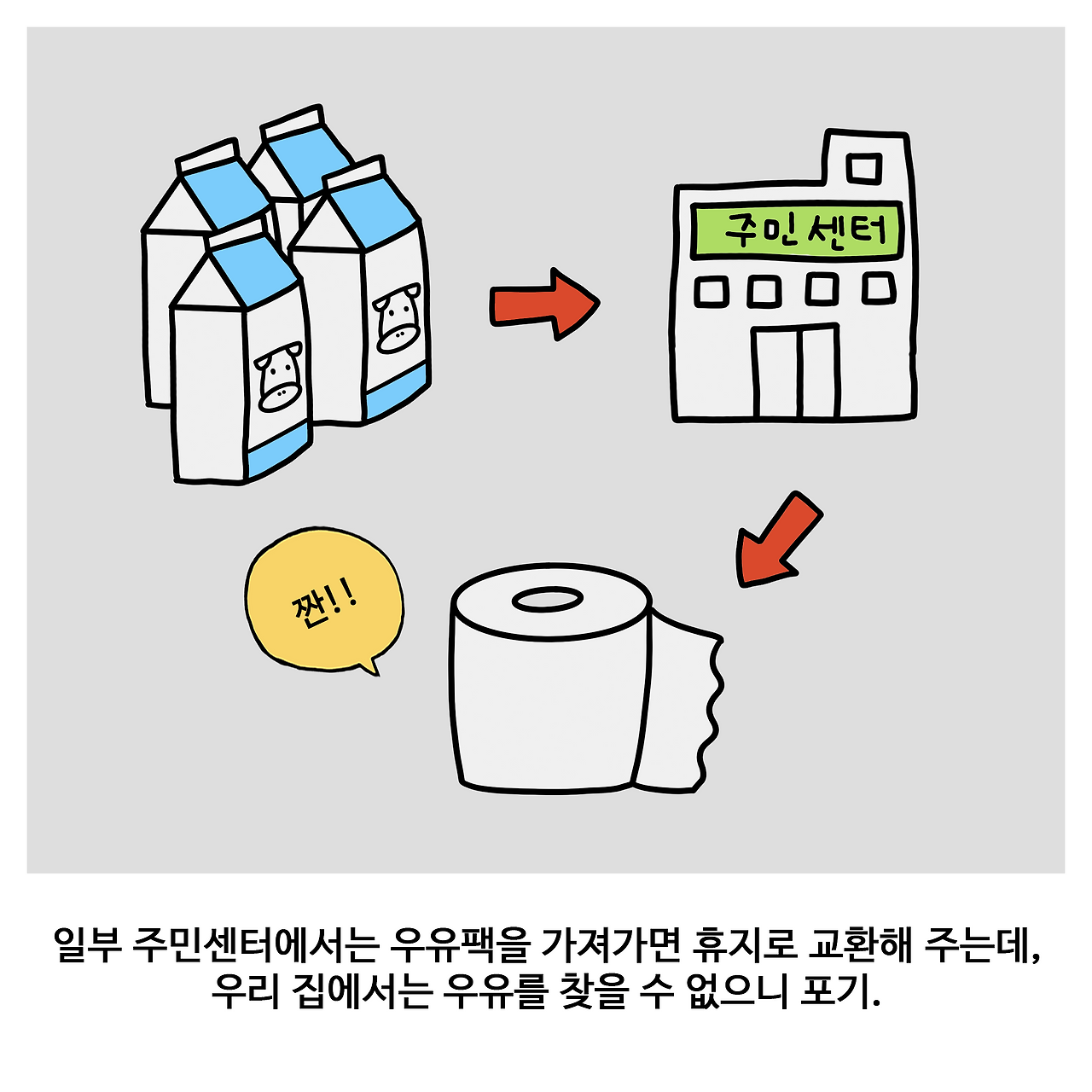 주민센터

짠!!

일부 주민센터에서는 우유팩을 가져가면 휴지로 교환해 주는데, 우리 집에서는 우유를 찾을 수 없으니 포기.