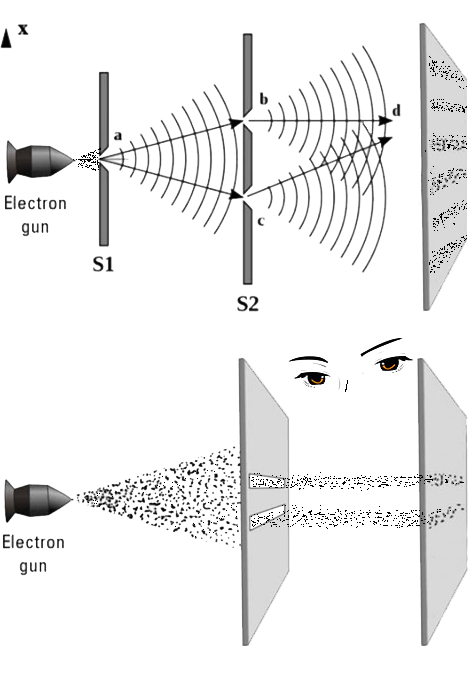 x

a

b

d

c

Electron gun

S1

S2

Electron gun