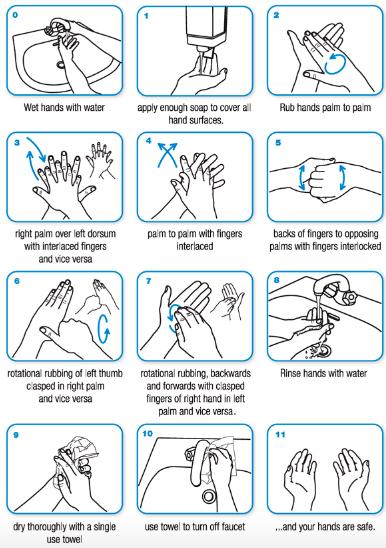 0
Wet hands with water

1
apply enough soap to cover all hand surfaces.

2
Rub hands palm to palm

3
right palm over left dorsum with interlaced fingers and vice versa

4
palm to palm with fingers interlaced

5
backs of fingers to opposing palms with fingers interlocked

6
rotational rubbing of left thumb clasped in right palm and vice versa

7
rotational rubbing, backwards and forwards with clasped fingers of right hand in left palm and vice versa.

8
Rinse hands with water

9
dry thoroughly with a single use towel

10
use towel to turn off faucet

11
...and your hands are safe.