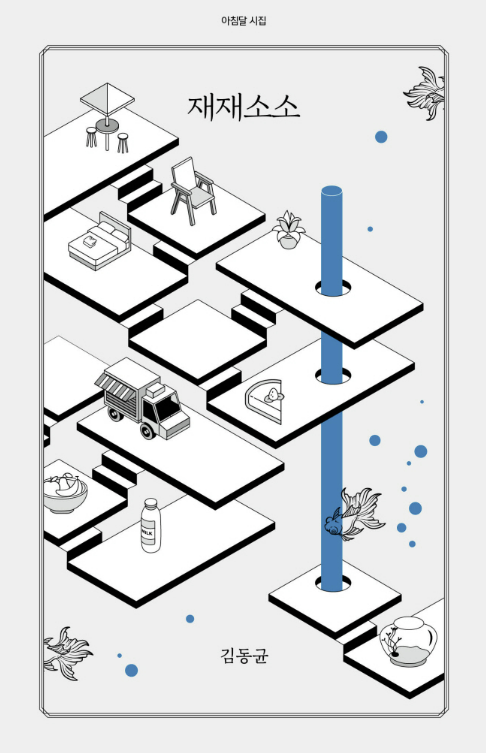 아침달 시집

재재소소

MILK

김동균