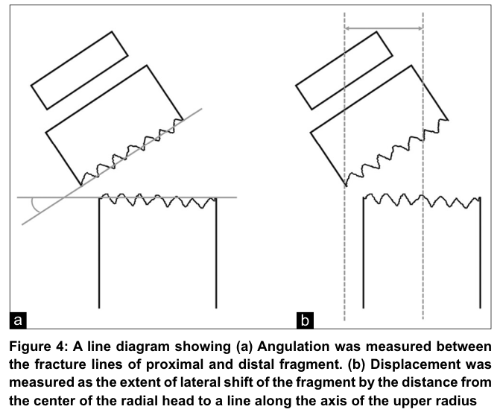 a

b

Figure 4: A line diagram showing (a) Angulation was measured between the fracture lines of proximal and distal fragment. (b) Displacement was measured as the extent of lateral shift of the fragment by the distance from the center of the radial head to a line along the axis of the upper radius