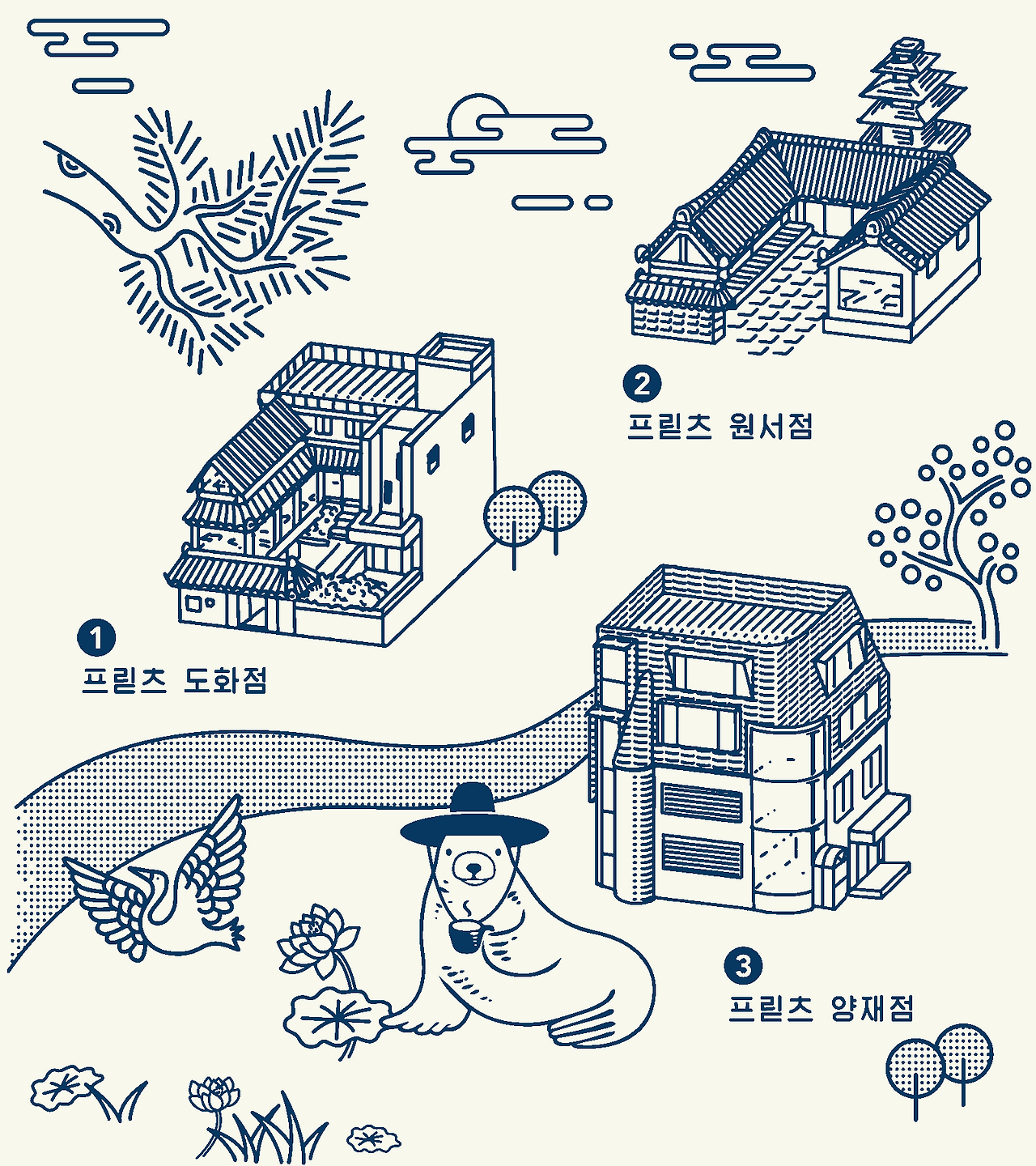 2
프릳츠 원서점

1
프릳츠 도화점

3
프릳츠 양재점