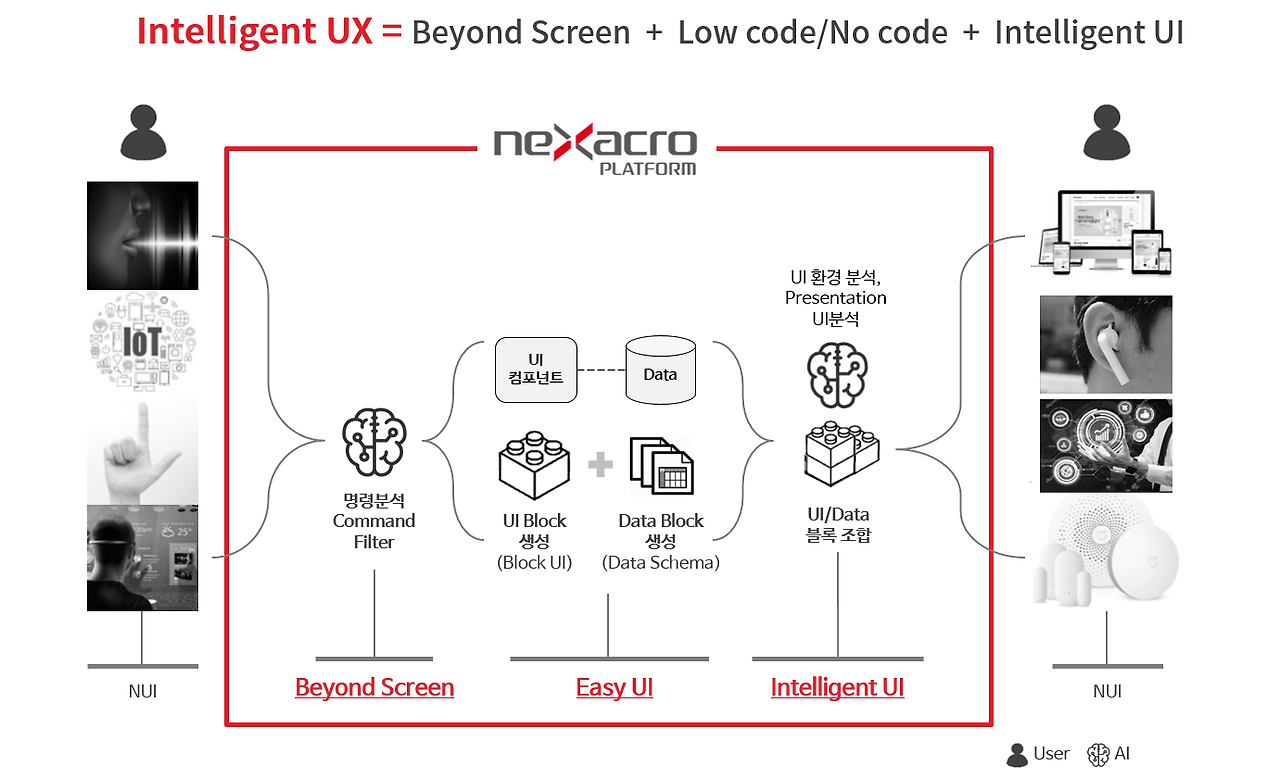 Intelligent UX = Beyond Screen + Low code/No code + Intelligent UI

nexacro PLATFORM

IoT

25°

명령분석
Command
Filter

UI
컴포넌트

Data

UI Block
생성
(Block UI)

Data Block
생성
(Data Schema)

UI 환경 분석,
Presentation
UI분석

UI/Data
블록 조합

NUI

Beyond Screen

Easy UI

Intelligent UI

NUI

User AI