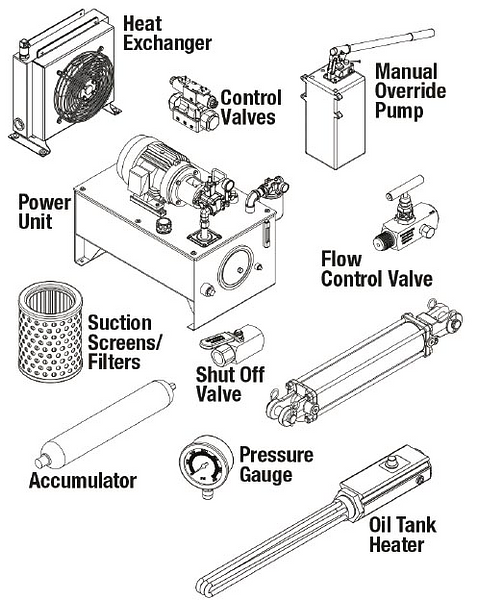 Heat Exchanger

Control Valves

Manual Override Pump

Power Unit

Flow Control Valve

Suction Screens/ Filters

Shut Off Valve

Accumulator

Pressure Gauge

Oil Tank Heater