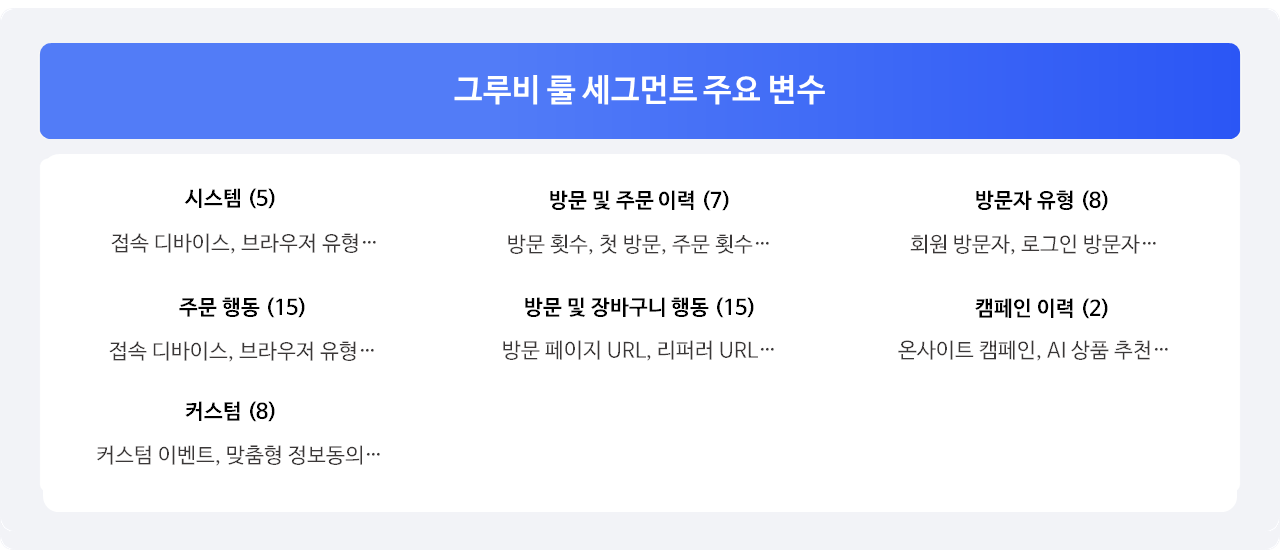 그루비 룰 세그먼트 주요 변수

시스템 (5)

접속 디바이스, 브라우저 유형…

방문 및 주문 이력 (7)

방문 횟수, 첫 방문, 주문 횟수…

방문자 유형 (8)

회원 방문자, 로그인 방문자…

주문 행동 (15)

접속 디바이스, 브라우저 유형…

방문 및 장바구니 행동 (15)

방문 페이지 URL, 리퍼러 URL…

캠페인 이력 (2)

온사이트 캠페인, AI 상품 추천…

커스텀 (8)

커스텀 이벤트, 맞춤형 정보동의…