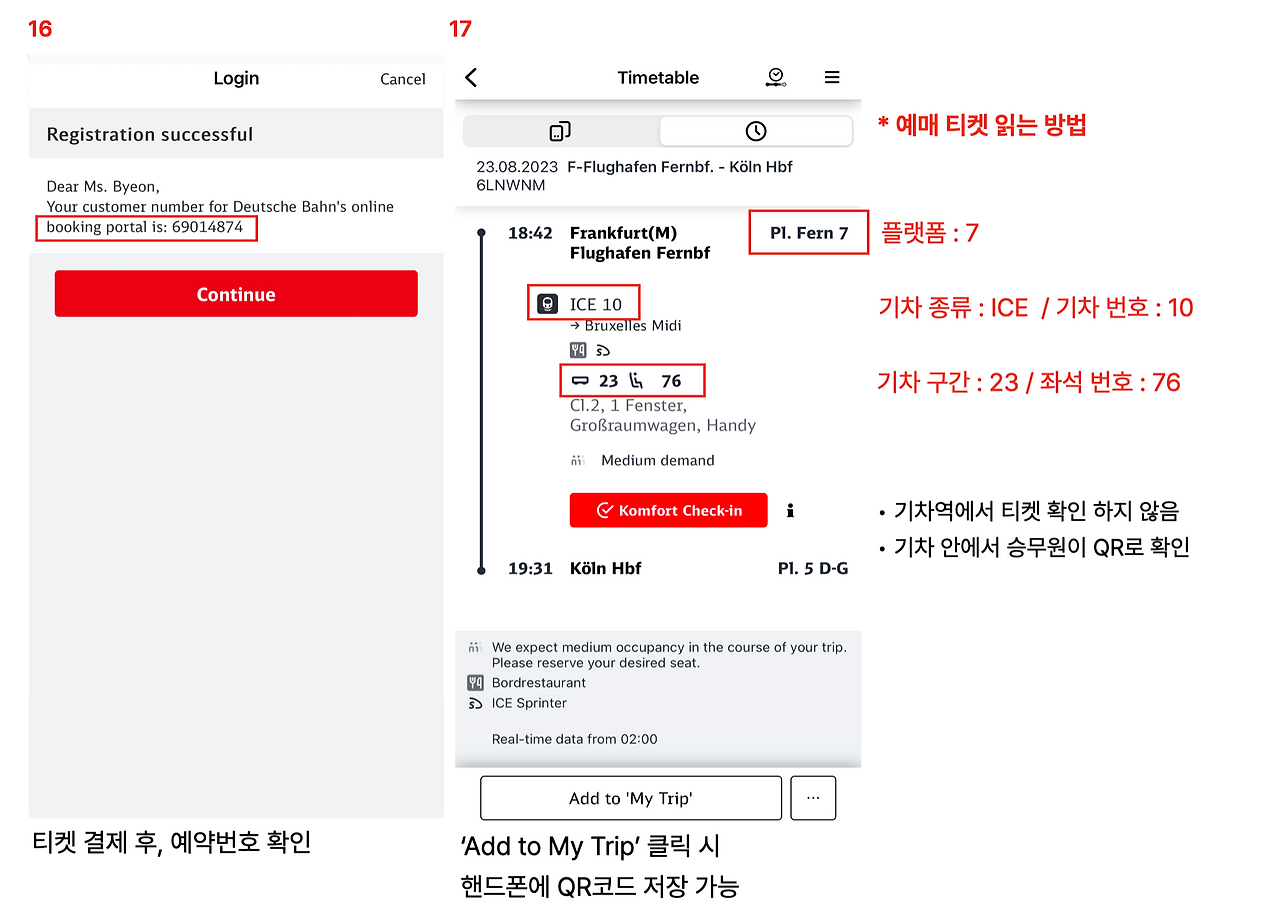 16

Login Cancel

Registration successful

Dear Ms. Byeon,
Your customer number for Deutsche Bahn's online booking portal is: 69014874

Continue

티켓 결제 후, 예약번호 확인

17

Timetable

23.08.2023 F-Flughafen Fernbf. - Köln Hbf
6LNWNM

18:42 Frankfurt(M) Flughafen Fernbf

Pl. Fern 7

ICE 10
→ Bruxelles Midi

23 76
Cl.2, 1 Fenster, Großraumwagen, Handy

Medium demand

Komfort Check-in

19:31 Köln Hbf Pl. 5 D-G

We expect medium occupancy in the course of your trip. Please reserve your desired seat.
Bordrestaurant
ICE Sprinter

Real-time data from 02:00

Add to 'My Trip' ···

'Add to My Trip' 클릭 시
핸드폰에 QR코드 저장 가능

* 예매 티켓 읽는 방법

플랫폼 : 7

기차 종류 : ICE / 기차 번호 : 10

기차 구간 : 23 / 좌석 번호 : 76

• 기차역에서 티켓 확인 하지 않음
• 기차 안에서 승무원이 QR로 확인