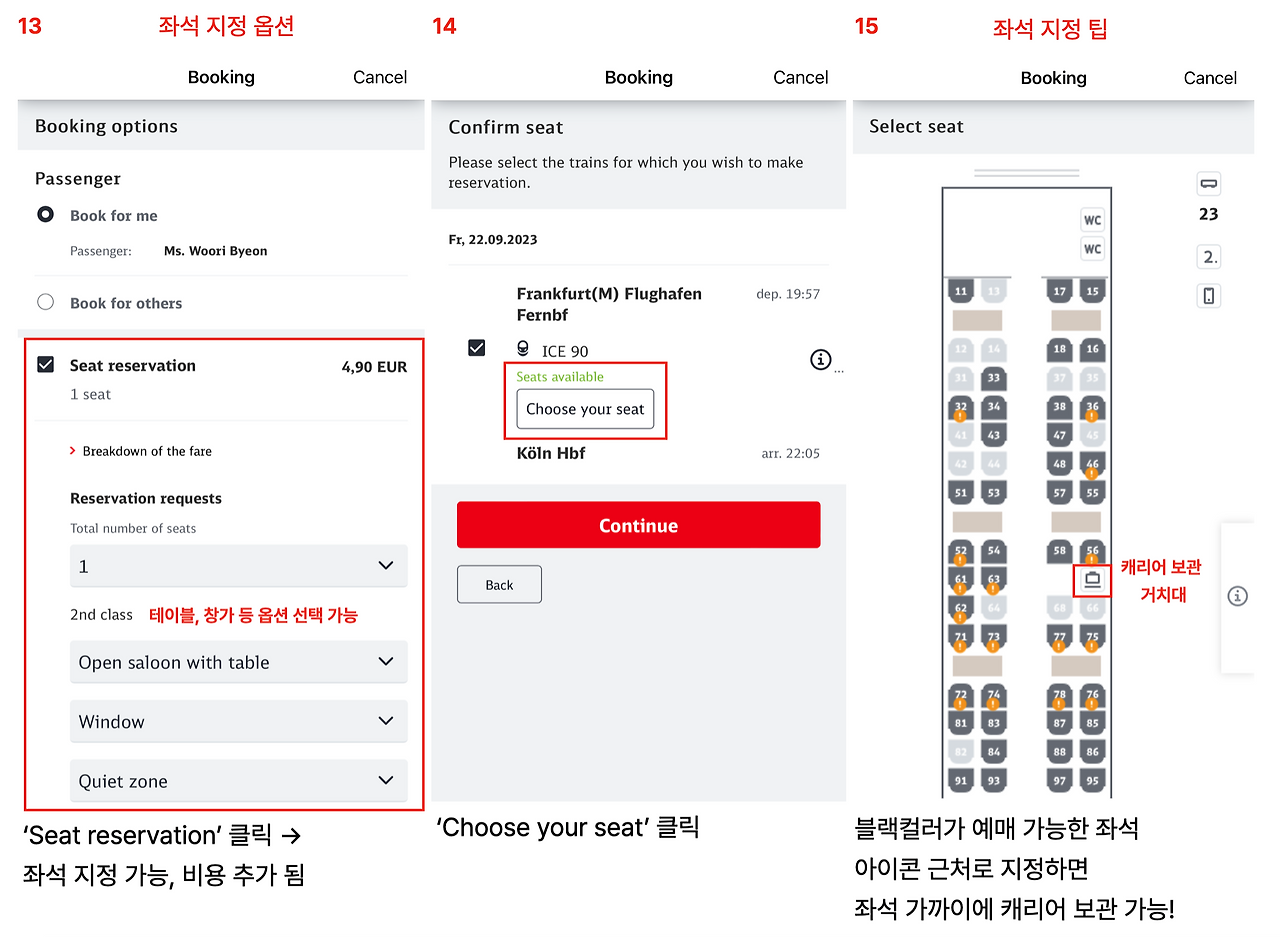 13 좌석 지정 옵션

Booking Cancel

Booking options

Passenger

Book for me

Passenger: Ms. Woori Byeon

Book for others

Seat reservation 4,90 EUR

1 seat

Breakdown of the fare

Reservation requests

Total number of seats

1

2nd class 테이블, 창가 등 옵션 선택 가능

Open saloon with table

Window

Quiet zone

'Seat reservation' 클릭 → 좌석 지정 가능, 비용 추가 됨

14

Booking Cancel

Confirm seat

Please select the trains for which you wish to make reservation.

Fr, 22.09.2023

Frankfurt(M) Flughafen Fernbf dep. 19:57

ICE 90

Seats available

Choose your seat

Köln Hbf arr. 22:05

Continue

Back

'Choose your seat' 클릭

15 좌석 지정 팁

Booking Cancel

Select seat

23

2.

WC

WC

11 13 17 15

12 14 18 16

31 33 37 35

32 34 38 36

41 43 47 45

42 44 48 46

51 53 57 55

52 54 58 56

61 63

62 64 68 66

71 73 77 75

72 74 78 76

81 83 87 85

82 84 88 86

91 93 97 95

캐리어 보관 거치대

블랙컬러가 예매 가능한 좌석 아이콘 근처로 지정하면 좌석 가까이에 캐리어 보관 가능!