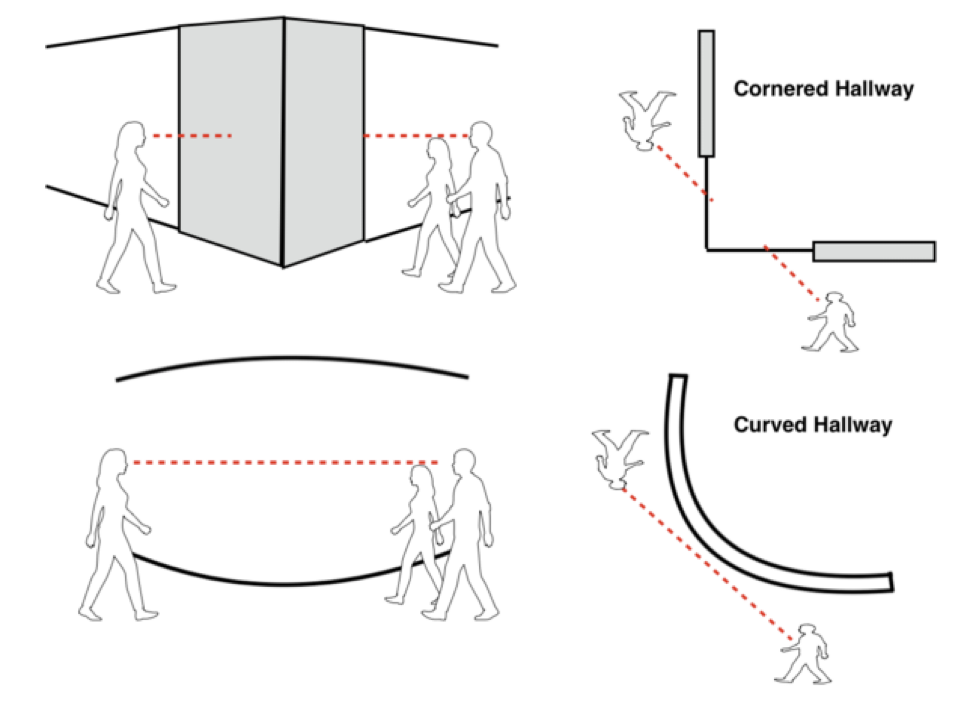 Cornered Hallway

Curved Hallway