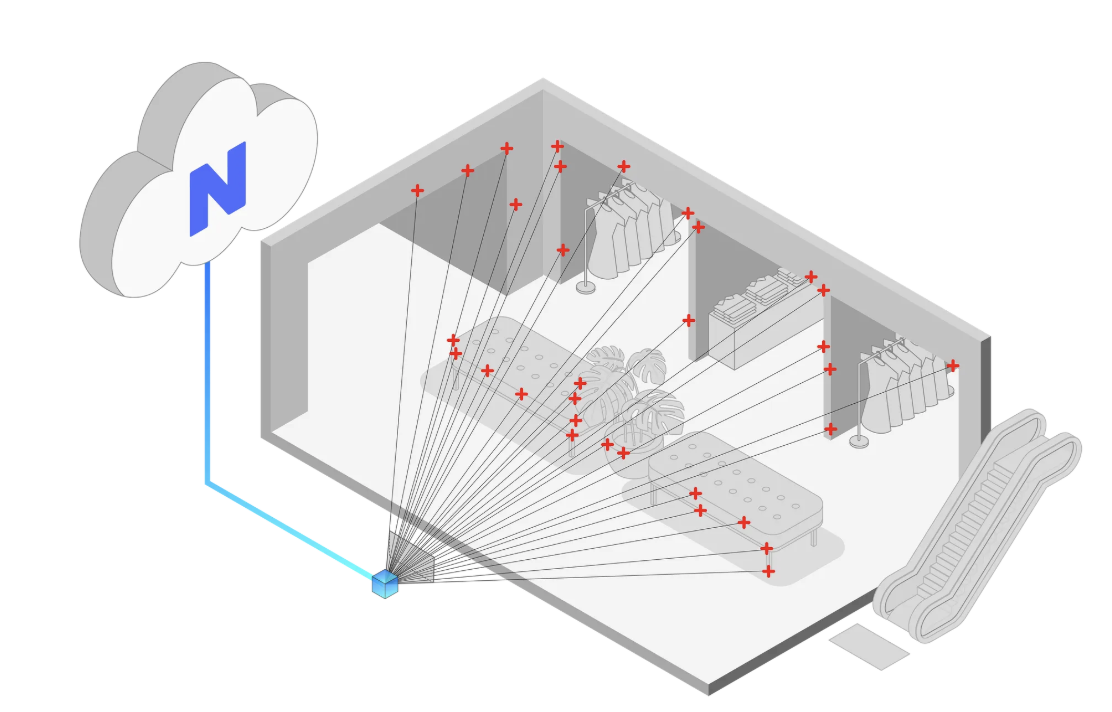 N