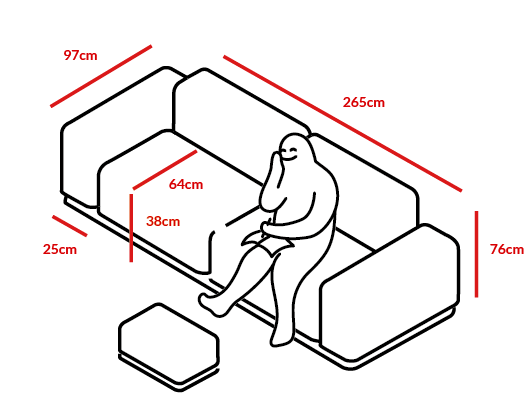 97cm

265cm

64cm

38cm

25cm

76cm