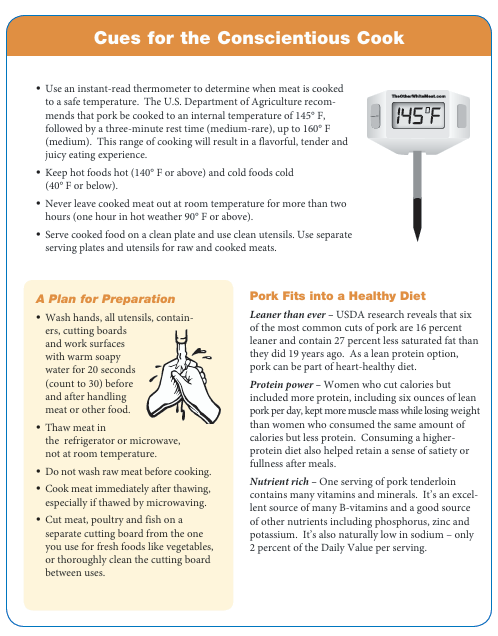 Cues for the Conscientious Cook

• Use an instant-read thermometer to determine when meat is cooked to a safe temperature. The U.S. Department of Agriculture recommends that pork be cooked to an internal temperature of 145° F, followed by a three-minute rest time (medium-rare), up to 160° F (medium). This range of cooking will result in a flavorful, tender and juicy eating experience.

• Keep hot foods hot (140° F or above) and cold foods cold (40° F or below).

• Never leave cooked meat out at room temperature for more than two hours (one hour in hot weather 90° F or above).

• Serve cooked food on a clean plate and use clean utensils. Use separate serving plates and utensils for raw and cooked meats.

TheOtherWhiteMeat.com

145°F

A Plan for Preparation

• Wash hands, all utensils, containers, cutting boards and work surfaces with warm soapy water for 20 seconds (count to 30) before and after handling meat or other food.

• Thaw meat in the refrigerator or microwave, not at room temperature.

• Do not wash raw meat before cooking.

• Cook meat immediately after thawing, especially if thawed by microwaving.

• Cut meat, poultry and fish on a separate cutting board from the one you use for fresh foods like vegetables, or thoroughly clean the cutting board between uses.

Pork Fits into a Healthy Diet

Leaner than ever – USDA research reveals that six of the most common cuts of pork are 16 percent leaner and contain 27 percent less saturated fat than they did 19 years ago. As a lean protein option, pork can be part of heart-healthy diet.

Protein power – Women who cut calories but included more protein, including six ounces of lean pork per day, kept more muscle mass while losing weight than women who consumed the same amount of calories but less protein. Consuming a higher-protein diet also helped retain a sense of satiety or fullness after meals.

Nutrient rich – One serving of pork tenderloin contains many vitamins and minerals. It's an excellent source of many B-vitamins and a good source of other nutrients including phosphorus, zinc and potassium. It's also naturally low in sodium – only 2 percent of the Daily Value per serving.