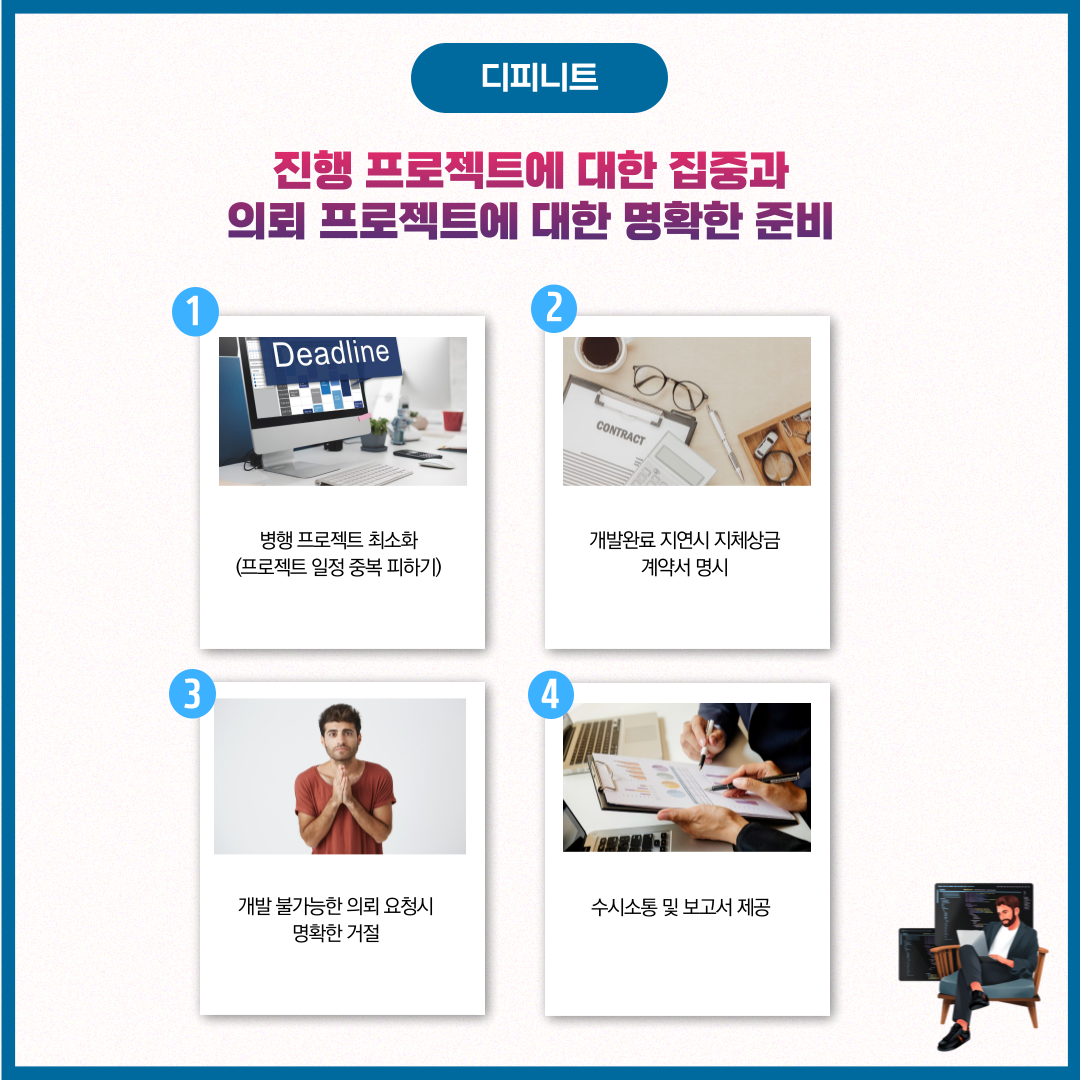 디피니트

진행 프로젝트에 대한 집중과
의뢰 프로젝트에 대한 명확한 준비

1

Deadline

병행 프로젝트 최소화
(프로젝트 일정 중복 피하기)

2

CONTRACT

개발완료 지연시 지체상금
계약서 명시

3

개발 불가능한 의뢰 요청시
명확한 거절

4

수시소통 및 보고서 제공