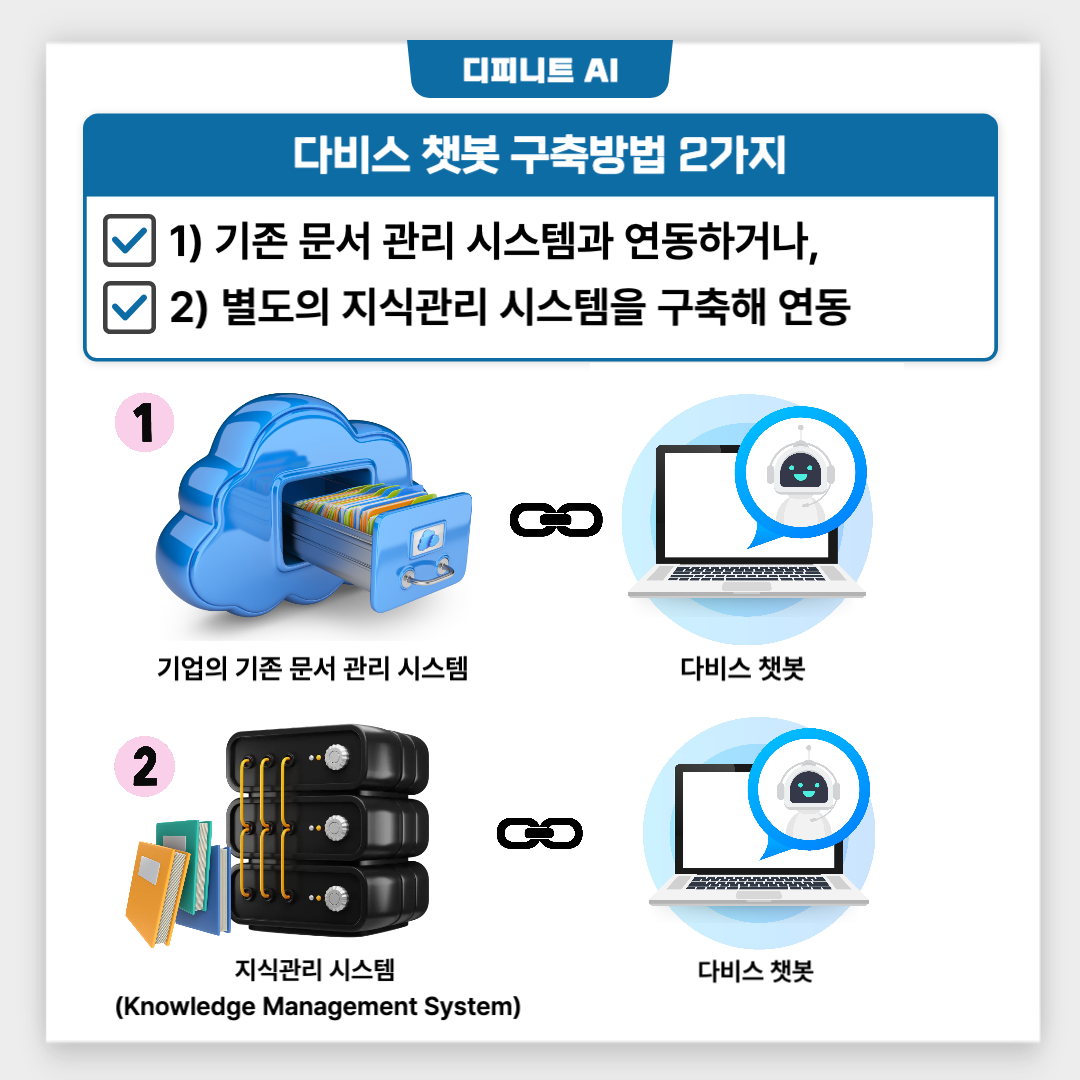 디피니트 AI

다비스 챗봇 구축방법 2가지

1) 기존 문서 관리 시스템과 연동하거나,

2) 별도의 지식관리 시스템을 구축해 연동

1

기업의 기존 문서 관리 시스템

다비스 챗봇

2

지식관리 시스템
(Knowledge Management System)

다비스 챗봇