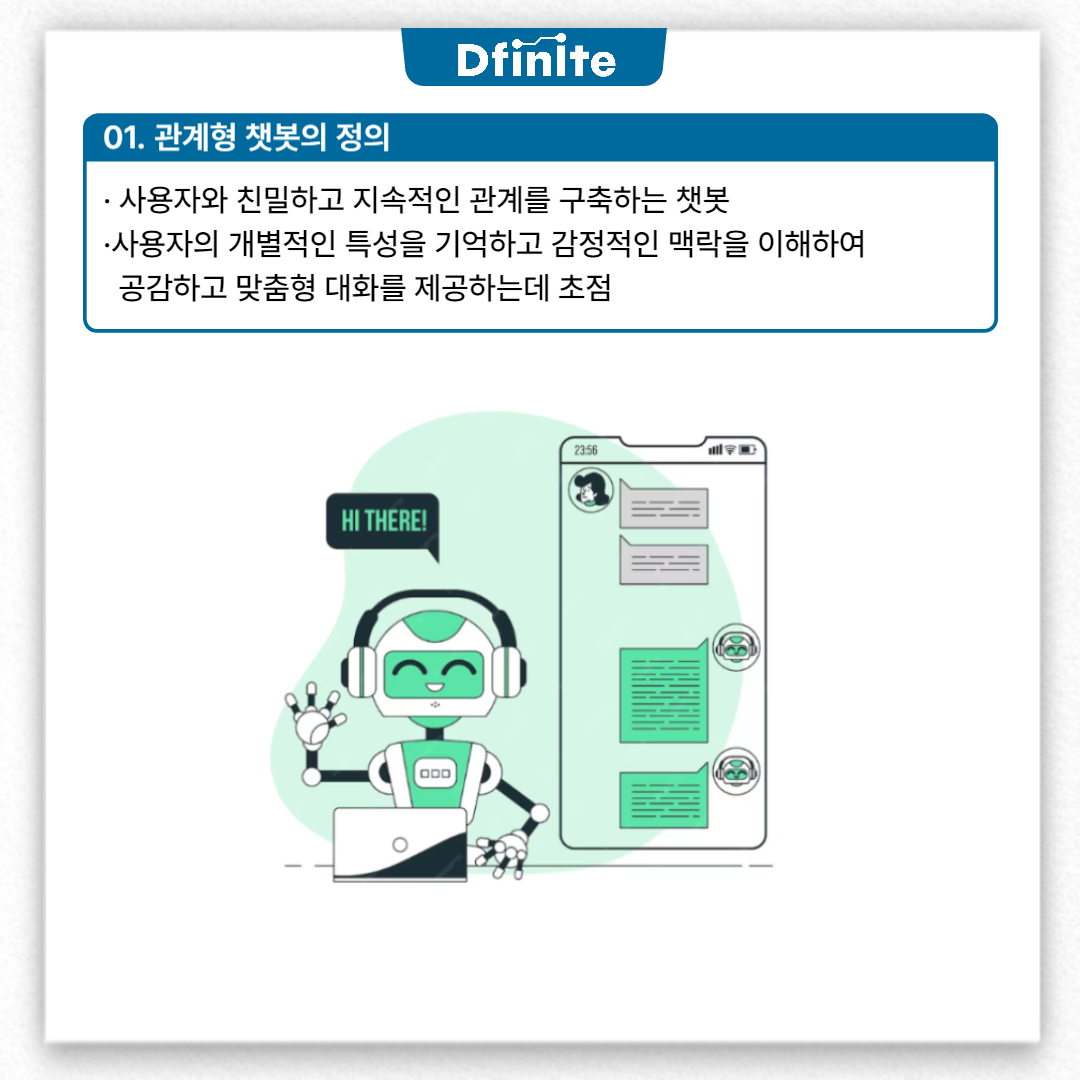 Dfinite

01. 관계형 챗봇의 정의

· 사용자와 친밀하고 지속적인 관계를 구축하는 챗봇
·사용자의 개별적인 특성을 기억하고 감정적인 맥락을 이해하여 공감하고 맞춤형 대화를 제공하는데 초점

HI THERE!

23:56