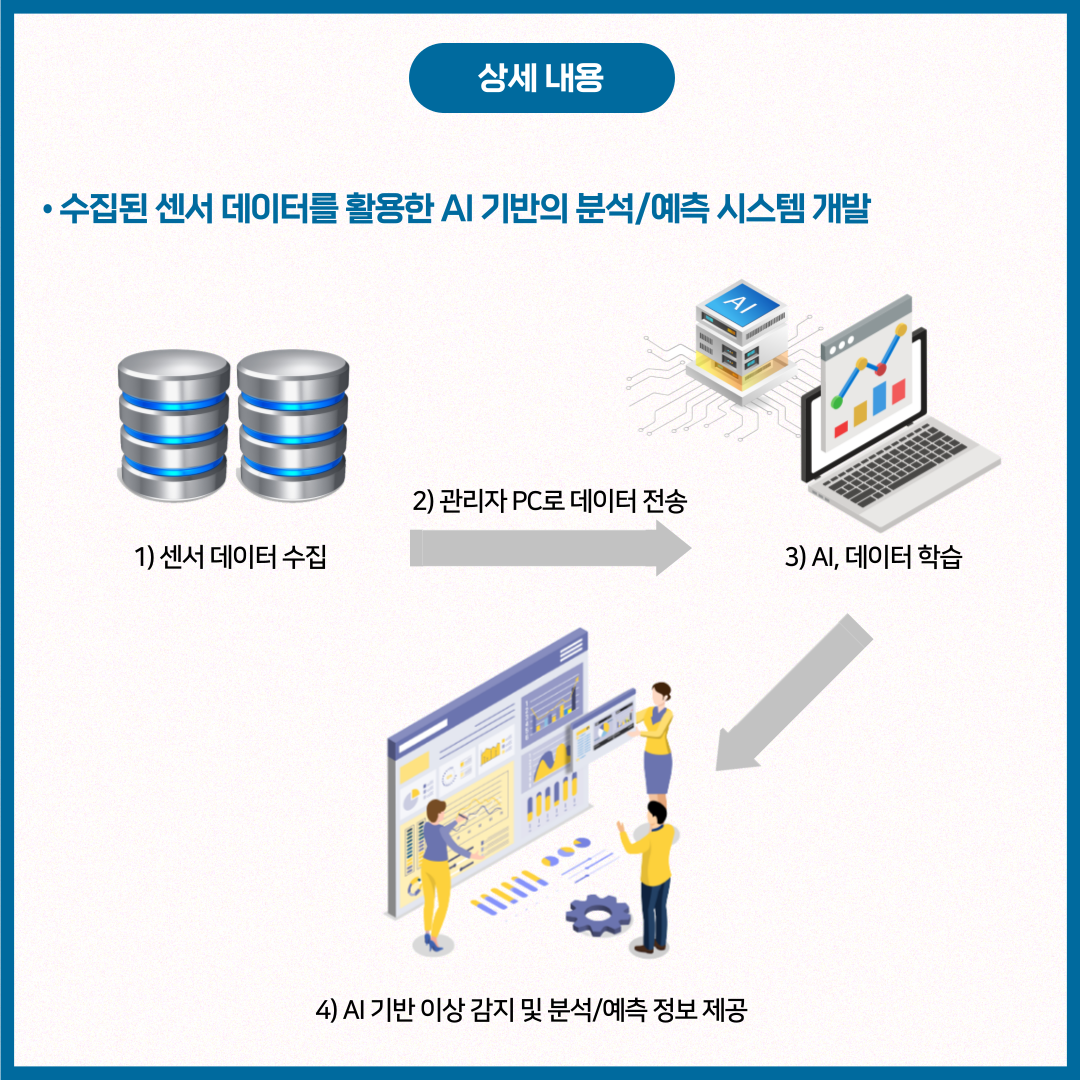 상세 내용

• 수집된 센서 데이터를 활용한 AI 기반의 분석/예측 시스템 개발

AI

1) 센서 데이터 수집

2) 관리자 PC로 데이터 전송

3) AI, 데이터 학습

4) AI 기반 이상 감지 및 분석/예측 정보 제공