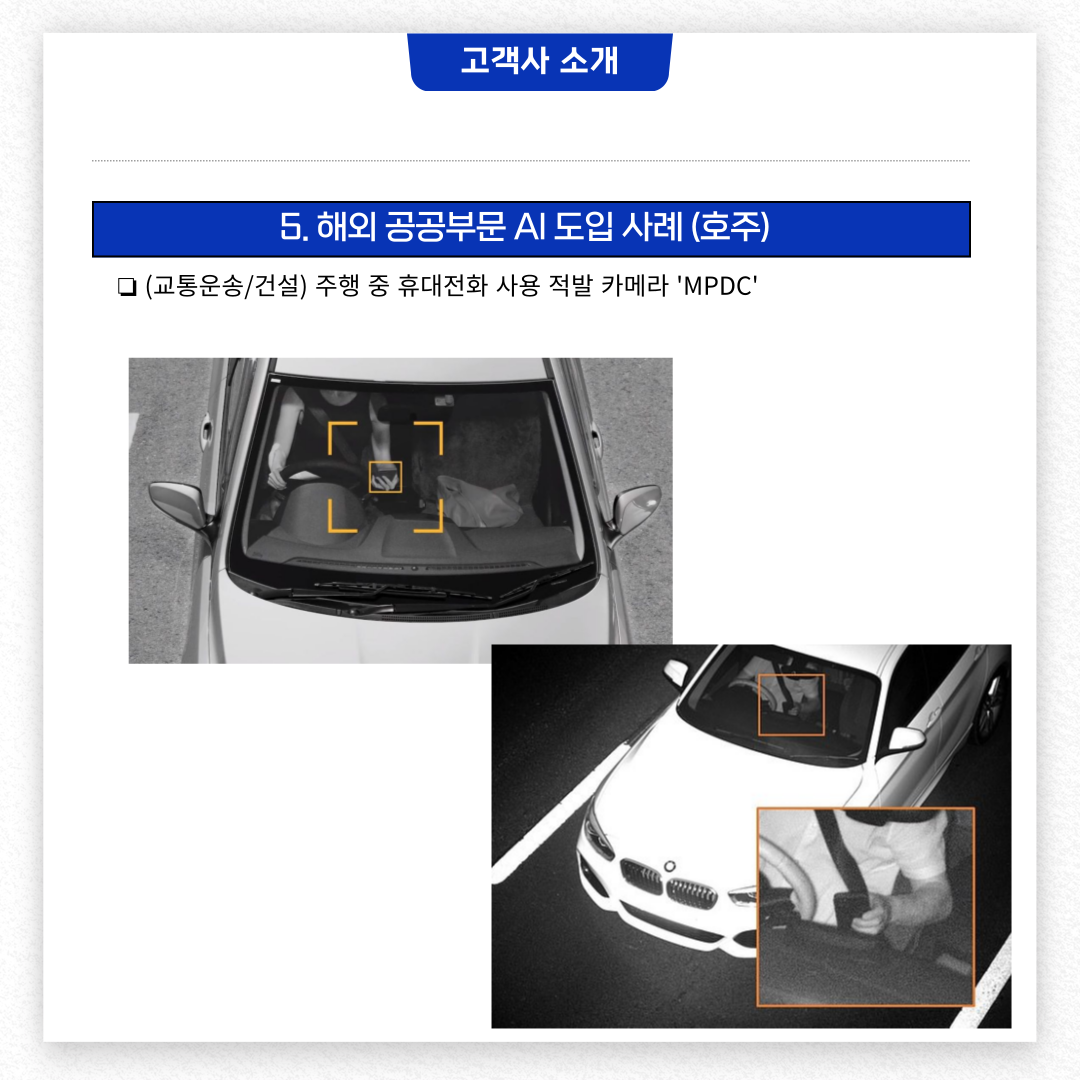 고객사 소개

5. 해외 공공부문 AI 도입 사례 (호주)

❏ (교통운송/건설) 주행 중 휴대전화 사용 적발 카메라 'MPDC'