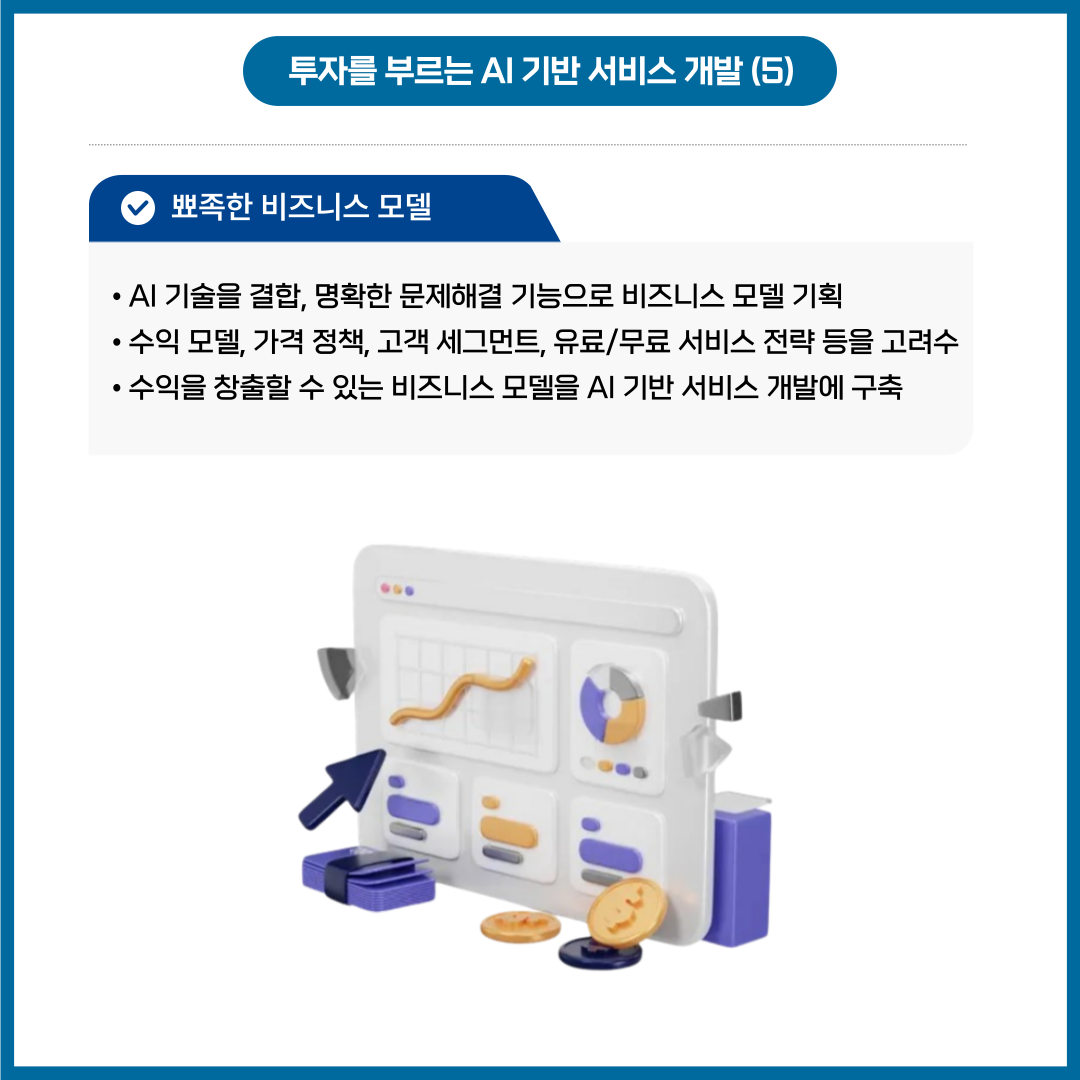 투자를 부르는 AI 기반 서비스 개발 (5)

뾰족한 비즈니스 모델

• AI 기술을 결합, 명확한 문제해결 기능으로 비즈니스 모델 기획
• 수익 모델, 가격 정책, 고객 세그먼트, 유료/무료 서비스 전략 등을 고려수
• 수익을 창출할 수 있는 비즈니스 모델을 AI 기반 서비스 개발에 구축