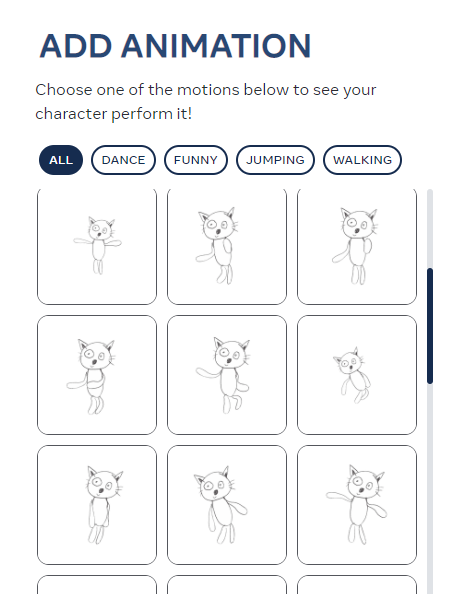 ADD ANIMATION

Choose one of the motions below to see your character perform it!

ALL DANCE FUNNY JUMPING WALKING