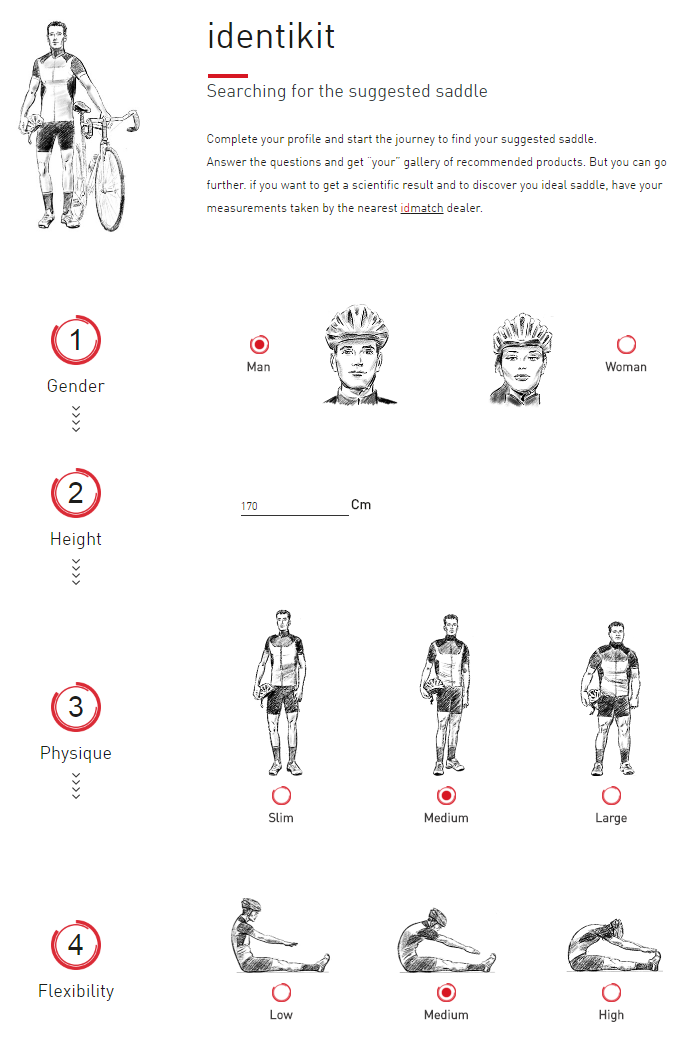 identikit

Searching for the suggested saddle

Complete your profile and start the journey to find your suggested saddle.
Answer the questions and get "your" gallery of recommended products. But you can go further. if you want to get a scientific result and to discover you ideal saddle, have your measurements taken by the nearest idmatch dealer.

1
Gender

Man

Woman

2
Height

170 Cm

3
Physique

Slim

Medium

Large

4
Flexibility

Low

Medium

High