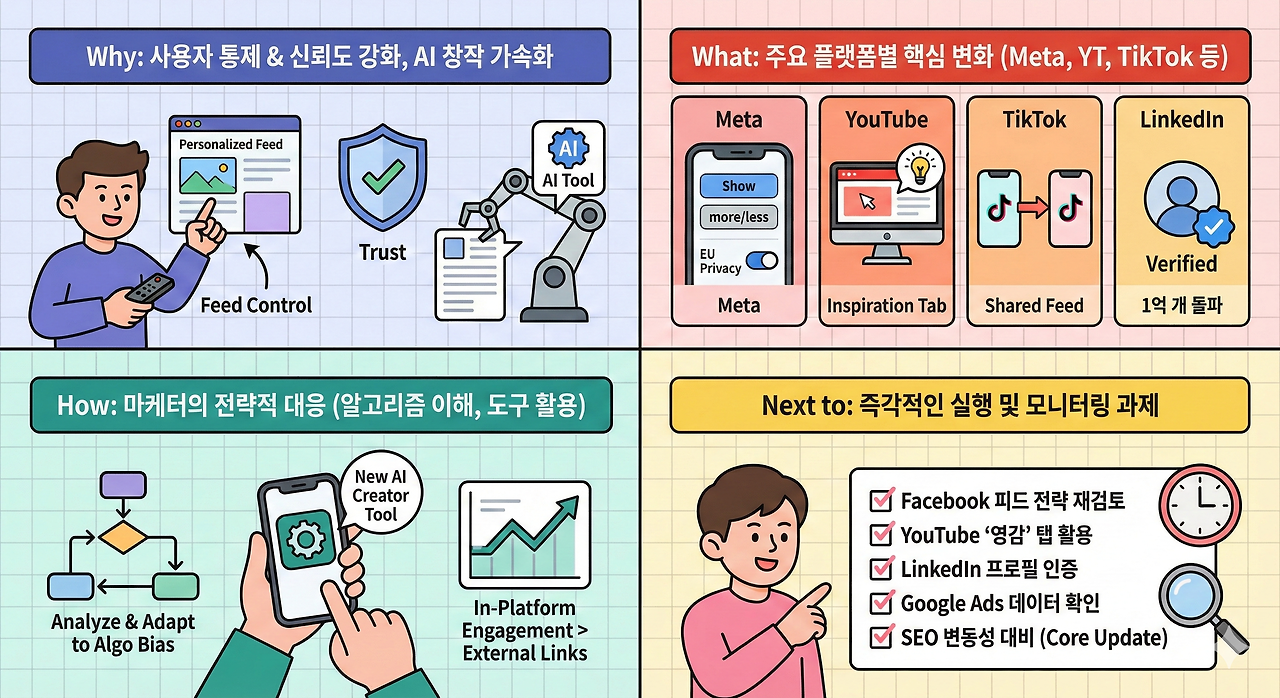 Why: 사용자 통제 & 신뢰도 강화, AI 창작 가속화

Personalized Feed

Feed Control

Trust

AI

AI Tool

What: 주요 플랫폼별 핵심 변화 (Meta, YT, TikTok 등)

Meta

Show

more/less

EU Privacy

Meta

YouTube

Inspiration Tab

TikTok

Shared Feed

LinkedIn

Verified

1억 개 돌파

How: 마케터의 전략적 대응 (알고리즘 이해, 도구 활용)

Analyze & Adapt to Algo Bias

New AI Creator Tool

In-Platform Engagement > External Links

Next to: 즉각적인 실행 및 모니터링 과제

Facebook 피드 전략 재검토
YouTube '영감' 탭 활용
LinkedIn 프로필 인증
Google Ads 데이터 확인
SEO 변동성 대비 (Core Update)