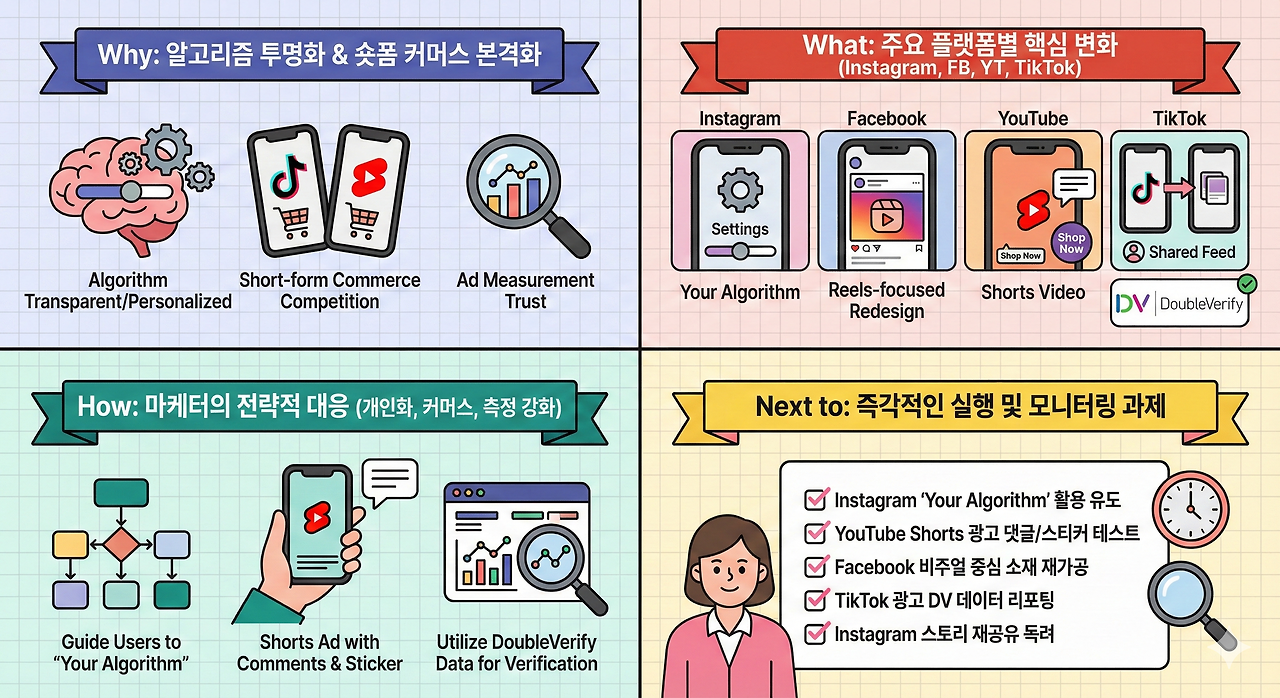 Why: 알고리즘 투명화 & 숏폼 커머스 본격화

Algorithm Transparent/Personalized

Short-form Commerce Competition

Ad Measurement Trust

What: 주요 플랫폼별 핵심 변화
(Instagram, FB, YT, TikTok)

Instagram

Settings

Your Algorithm

Facebook

Reels-focused Redesign

YouTube

Shop Now

Shop Now

Shorts Video

TikTok

Shared Feed

DV | DoubleVerify

How: 마케터의 전략적 대응 (개인화, 커머스, 측정 강화)

Guide Users to "Your Algorithm"

Shorts Ad with Comments & Sticker

Utilize DoubleVerify Data for Verification

Next to: 즉각적인 실행 및 모니터링 과제

Instagram 'Your Algorithm' 활용 유도
YouTube Shorts 광고 댓글/스티커 테스트
Facebook 비주얼 중심 소재 재가공
TikTok 광고 DV 데이터 리포팅
Instagram 스토리 재공유 독려