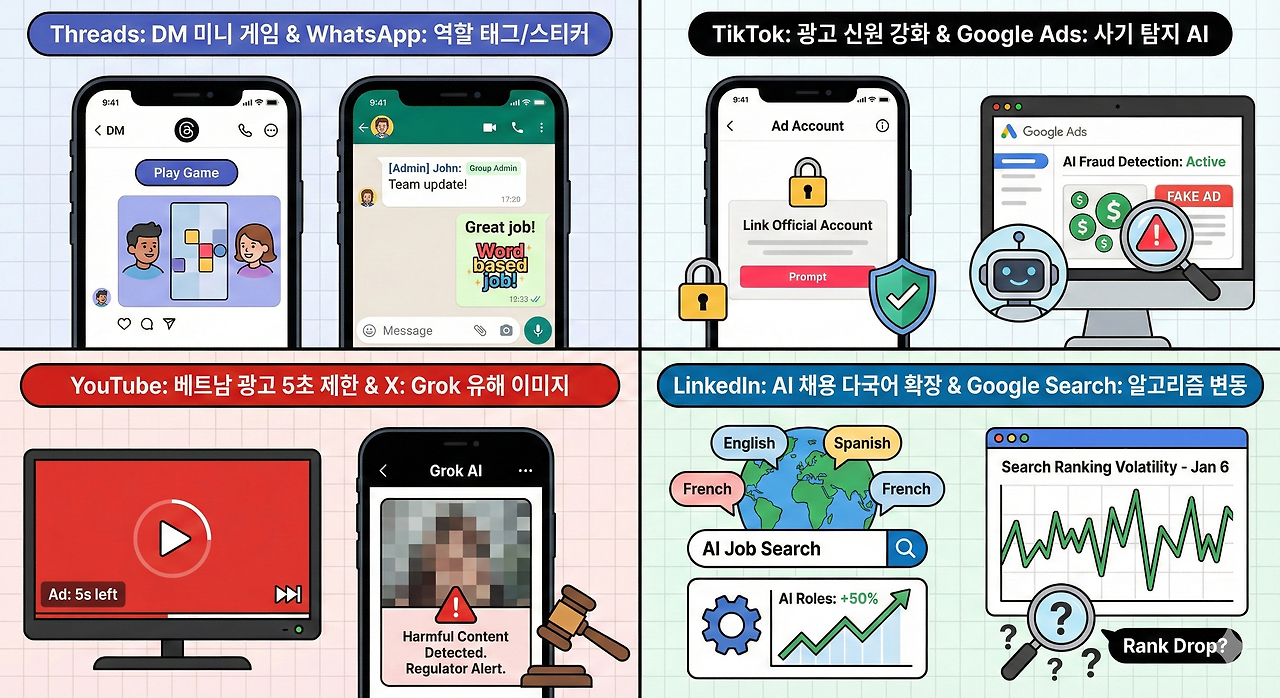 Threads: DM 미니 게임 & WhatsApp: 역할 태그/스티커

9:41
DM
Play Game

9:41
[Admin] John: Group Admin
Team update!
17:20
Great job!
Word based job!
12:33
Message

TikTok: 광고 신원 강화 & Google Ads: 사기 탐지 AI

9:41
Ad Account
Link Official Account
Prompt

Google Ads
AI Fraud Detection: Active
FAKE AD

YouTube: 베트남 광고 5초 제한 & X: Grok 유해 이미지

Ad: 5s left

Grok AI
Harmful Content Detected. Regulator Alert.

LinkedIn: AI 채용 다국어 확장 & Google Search: 알고리즘 변동

English
Spanish
French
French
AI Job Search
AI Roles: +50%

Search Ranking Volatility - Jan 6
Rank Drop?