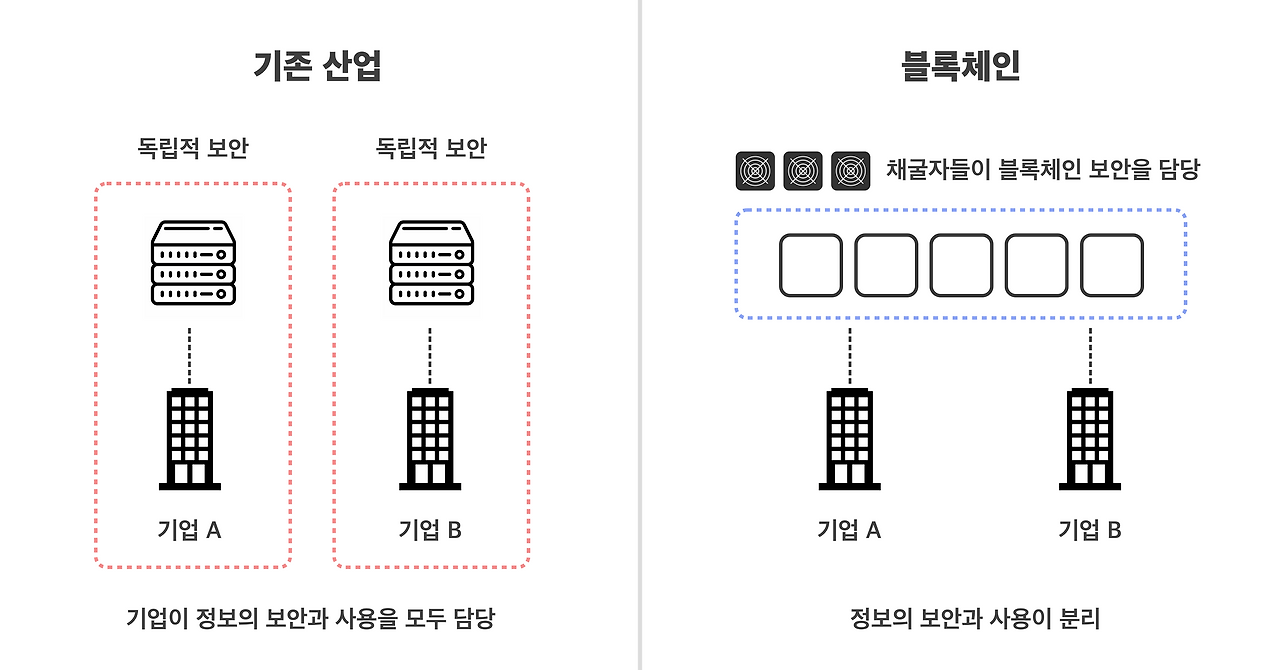 기존 산업

독립적 보안

독립적 보안

기업 A

기업 B

기업이 정보의 보안과 사용을 모두 담당

블록체인

채굴자들이 블록체인 보안을 담당

기업 A

기업 B

정보의 보안과 사용이 분리