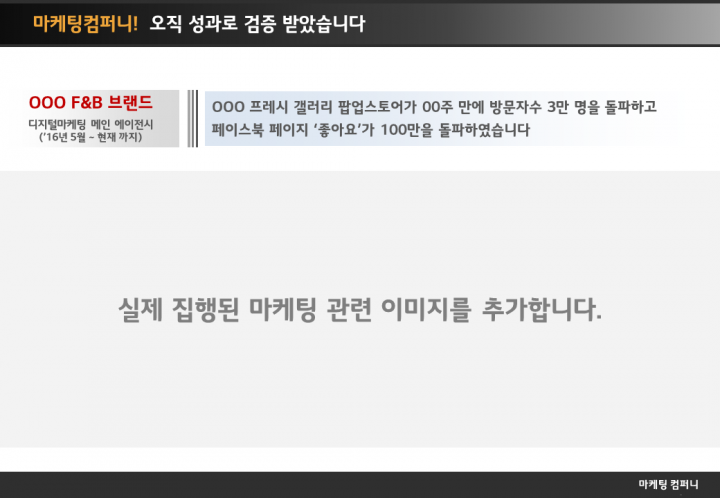 마케팅컴퍼니! 오직 성과로 검증 받았습니다

OOO F&B 브랜드

디지털마케팅 메인 에이전시
('16년 5월 ~ 현재 까지)

OOO 프레시 갤러리 팝업스토어가 00주 만에 방문자수 3만 명을 돌파하고 페이스북 페이지 '좋아요'가 100만을 돌파하였습니다

실제 집행된 마케팅 관련 이미지를 추가합니다.

마케팅 컴퍼니