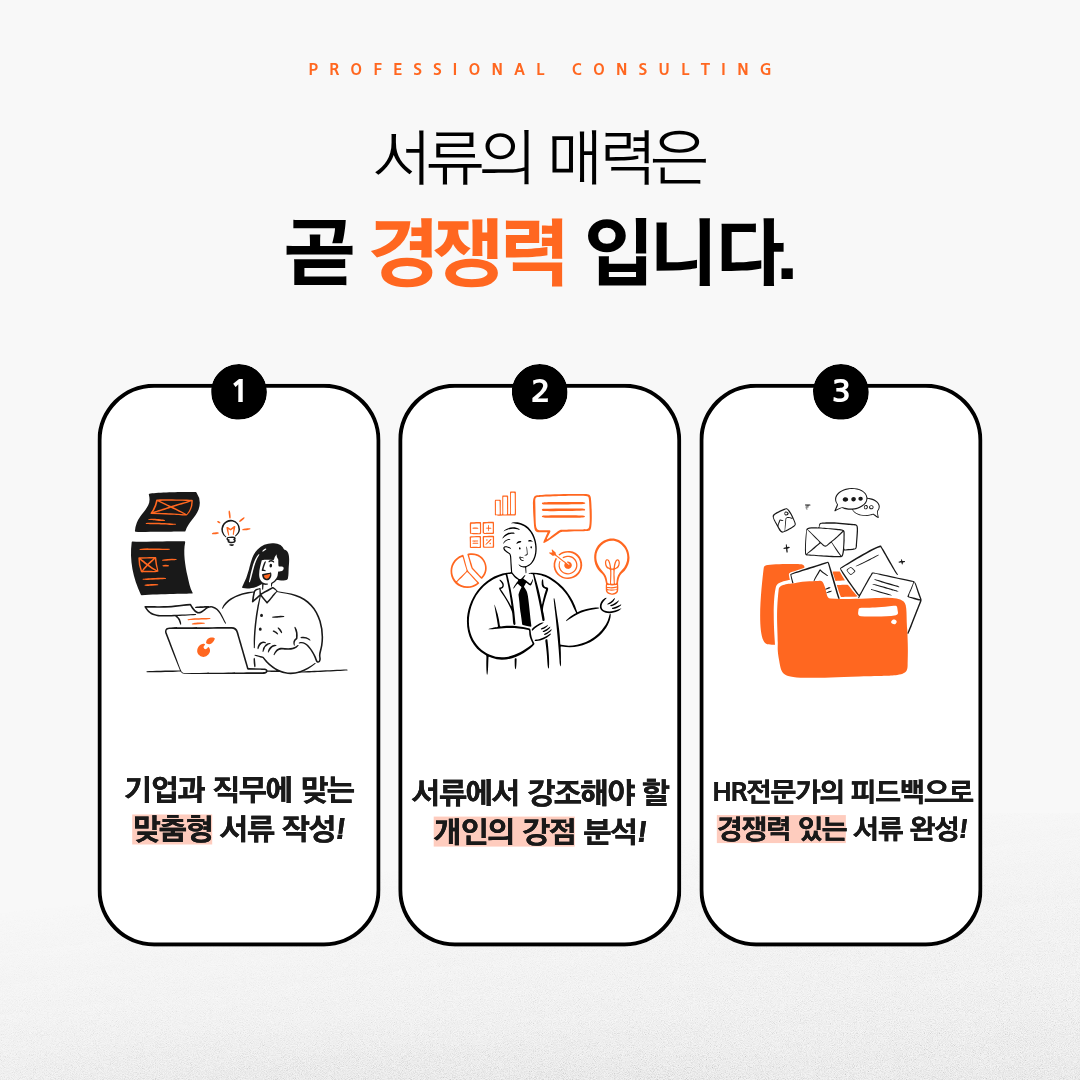 PROFESSIONAL CONSULTING

서류의 매력은

곧 경쟁력 입니다.

1

기업과 직무에 맞는 맞춤형 서류 작성!

2

서류에서 강조해야 할 개인의 강점 분석!

3

HR전문가의 피드백으로 경쟁력 있는 서류 완성!