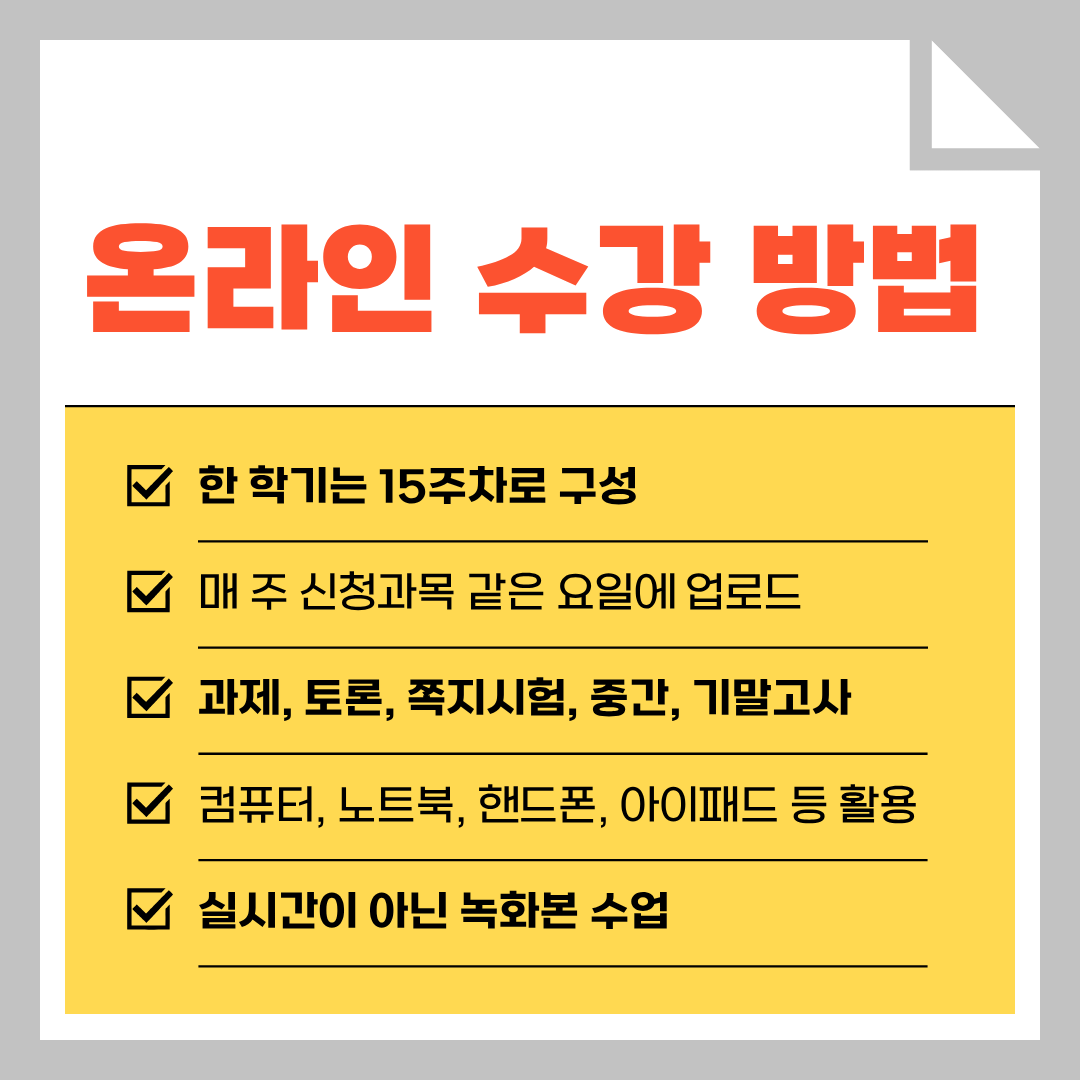 온라인 수강 방법

☑ 한 학기는 15주차로 구성

☑ 매 주 신청과목 같은 요일에 업로드

☑ 과제, 토론, 쪽지시험, 중간, 기말고사

☑ 컴퓨터, 노트북, 핸드폰, 아이패드 등 활용

☑ 실시간이 아닌 녹화본 수업