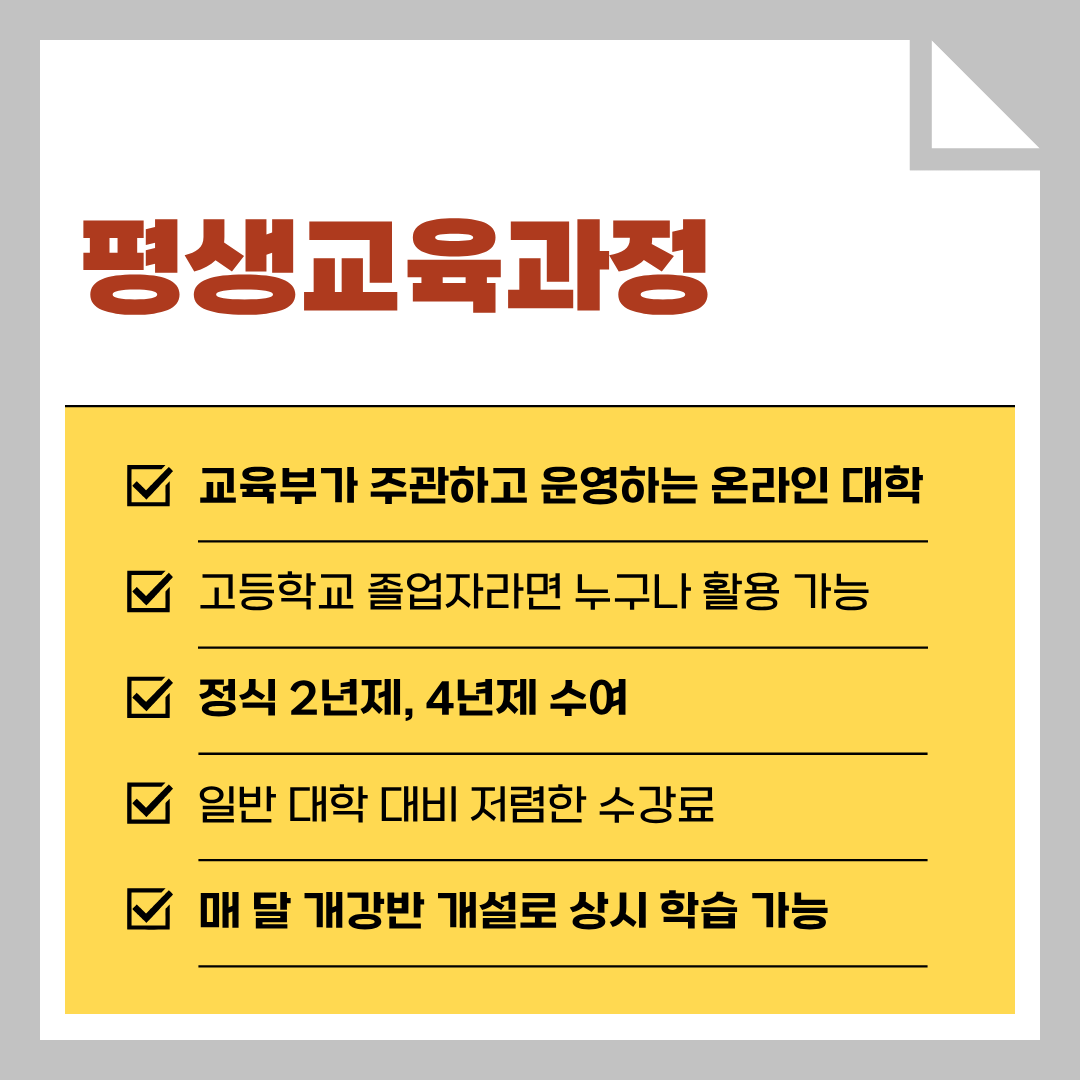 평생교육과정

☑ 교육부가 주관하고 운영하는 온라인 대학

☑ 고등학교 졸업자라면 누구나 활용 가능

☑ 정식 2년제, 4년제 수여

☑ 일반 대학 대비 저렴한 수강료

☑ 매 달 개강반 개설로 상시 학습 가능