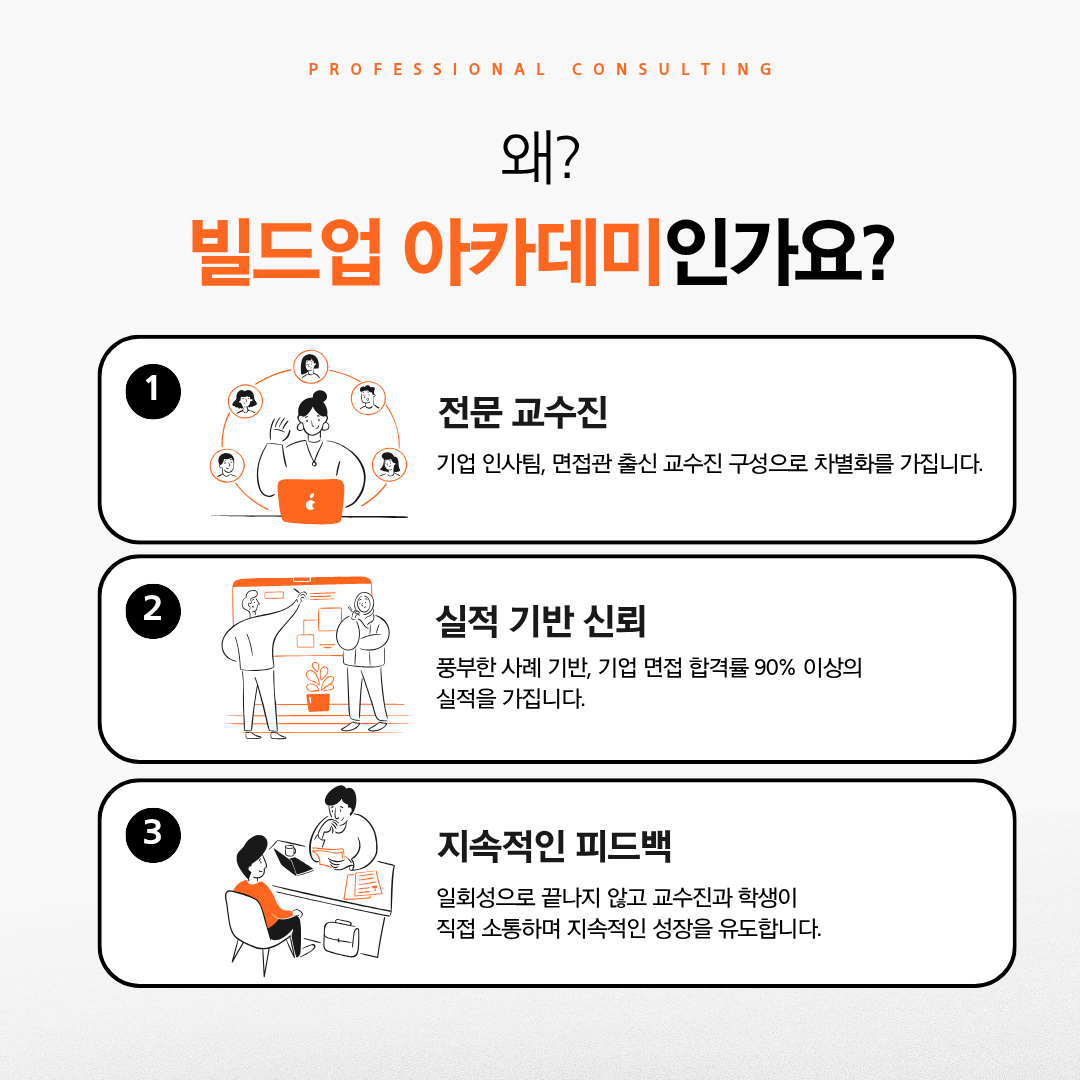 PROFESSIONAL CONSULTING

왜?

빌드업 아카데미인가요?

1

전문 교수진

기업 인사팀, 면접관 출신 교수진 구성으로 차별화를 가집니다.

2

실적 기반 신뢰

풍부한 사례 기반, 기업 면접 합격률 90% 이상의 실적을 가집니다.

3

지속적인 피드백

일회성으로 끝나지 않고 교수진과 학생이 직접 소통하며 지속적인 성장을 유도합니다.