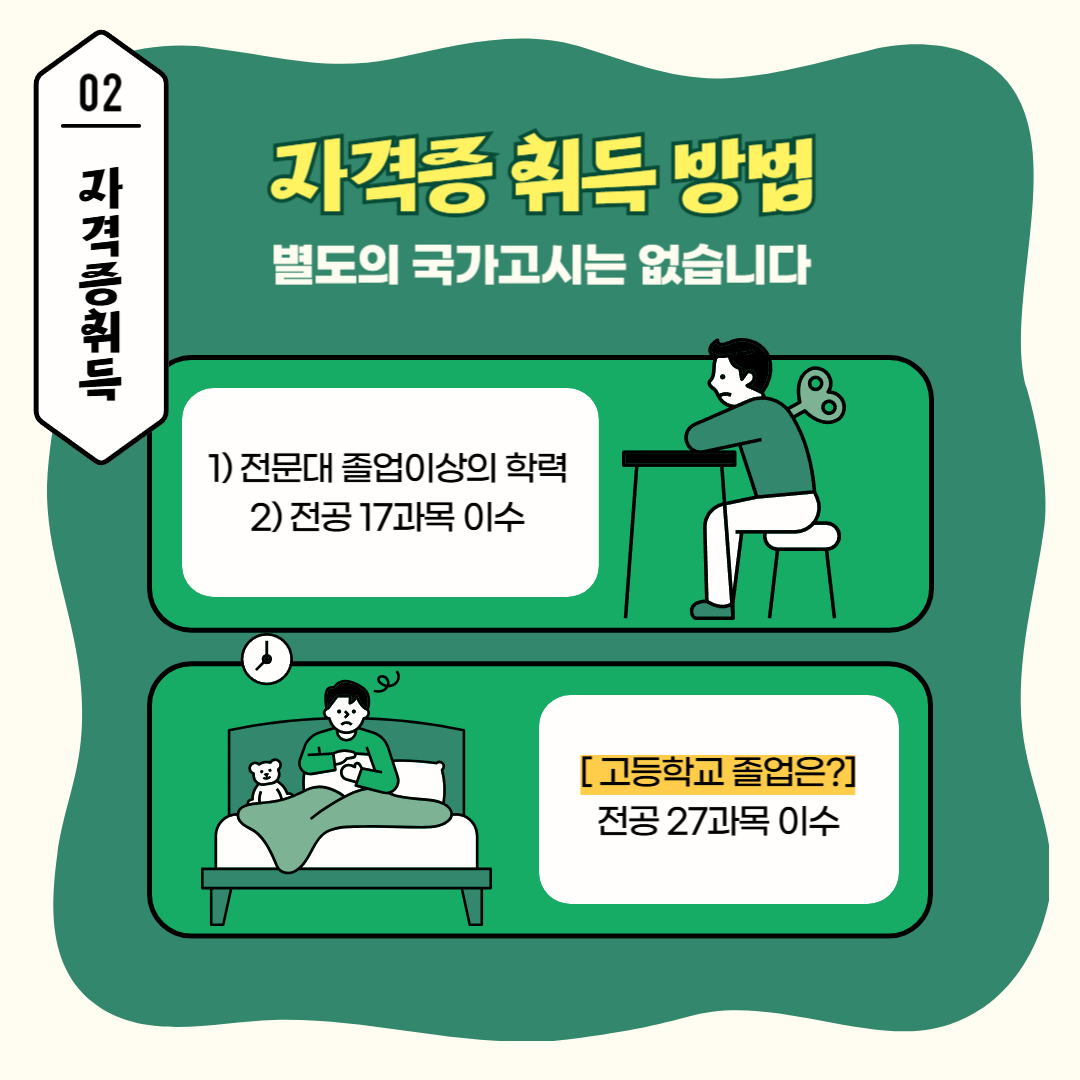 02

자격증취득

자격증 취득 방법

별도의 국가고시는 없습니다

1) 전문대 졸업이상의 학력
2) 전공 17과목 이수

[ 고등학교 졸업은?]
전공 27과목 이수