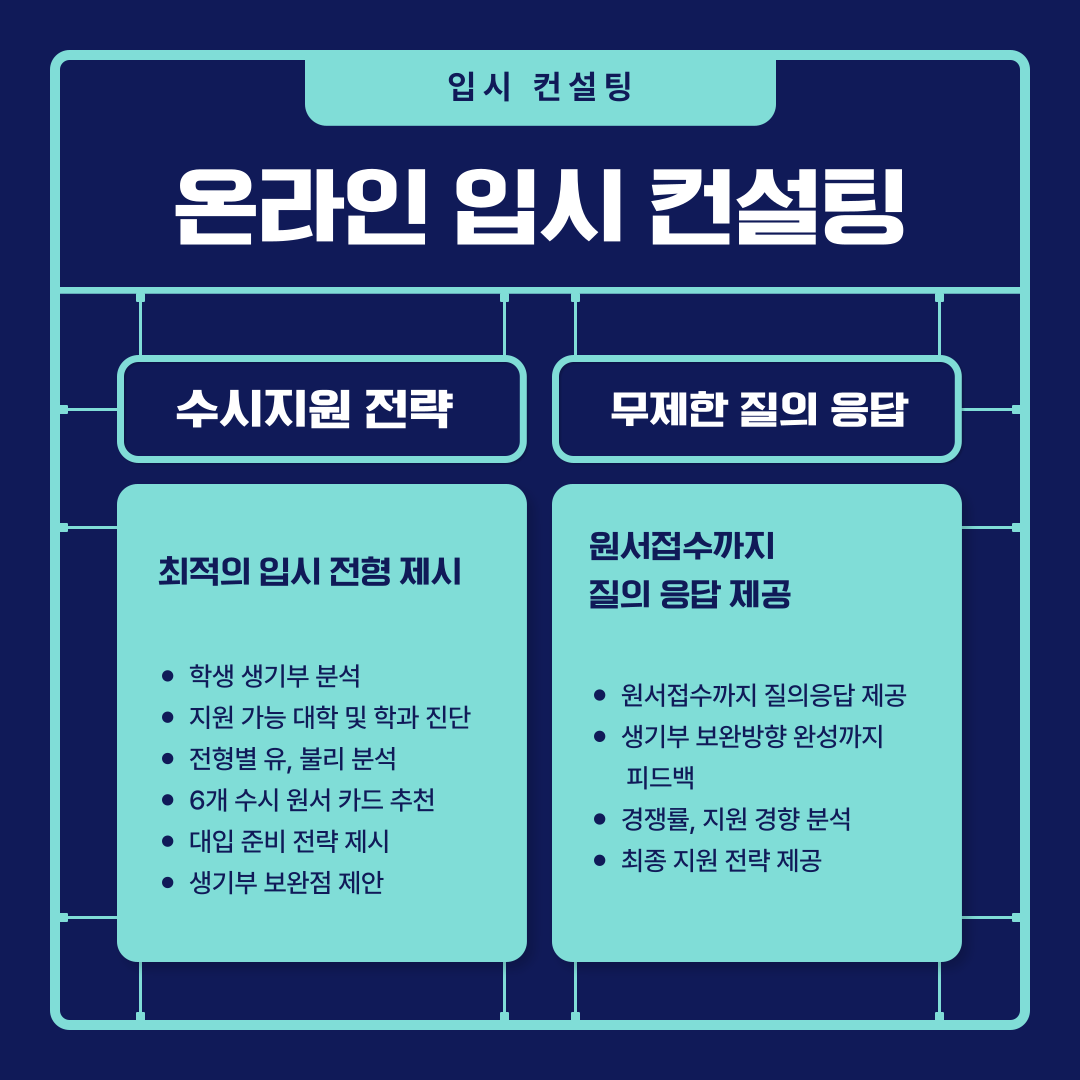 입시 컨설팅

온라인 입시 컨설팅

수시지원 전략

최적의 입시 전형 제시

• 학생 생기부 분석
• 지원 가능 대학 및 학과 진단
• 전형별 유, 불리 분석
• 6개 수시 원서 카드 추천
• 대입 준비 전략 제시
• 생기부 보완점 제안

무제한 질의 응답

원서접수까지
질의 응답 제공

• 원서접수까지 질의응답 제공
• 생기부 보완방향 완성까지 피드백
• 경쟁률, 지원 경향 분석
• 최종 지원 전략 제공