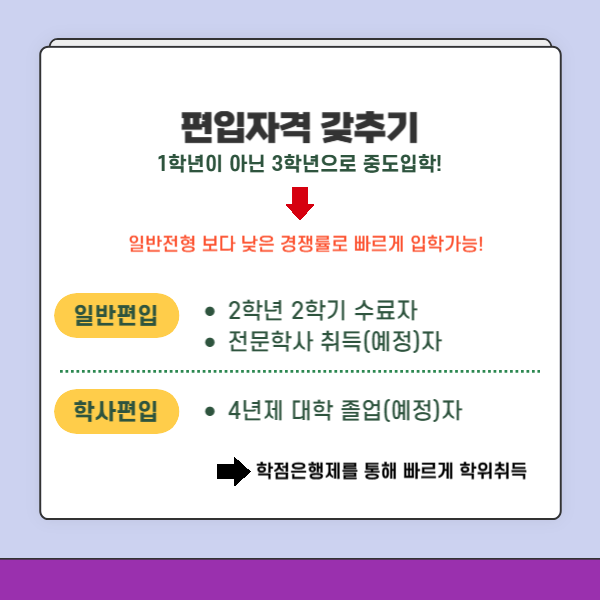 편입자격 갖추기

1학년이 아닌 3학년으로 중도입학!

일반전형 보다 낮은 경쟁률로 빠르게 입학가능!

일반편입

• 2학년 2학기 수료자
• 전문학사 취득(예정)자

학사편입

• 4년제 대학 졸업(예정)자

학점은행제를 통해 빠르게 학위취득