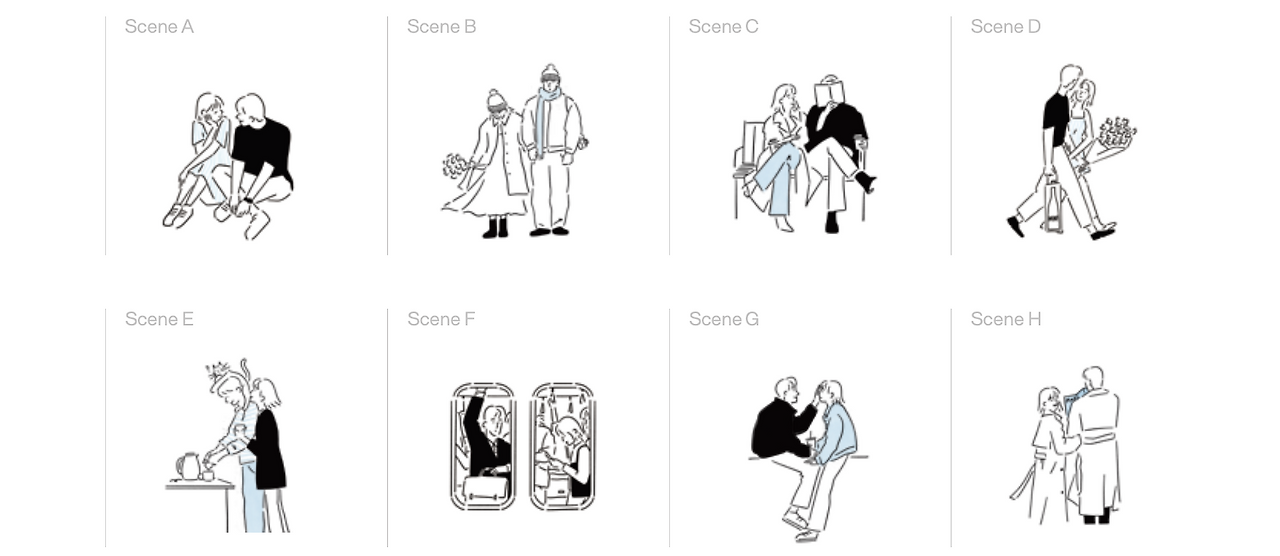 Scene A

Scene B

Scene C

Scene D

Scene E

Scene F

Scene G

Scene H