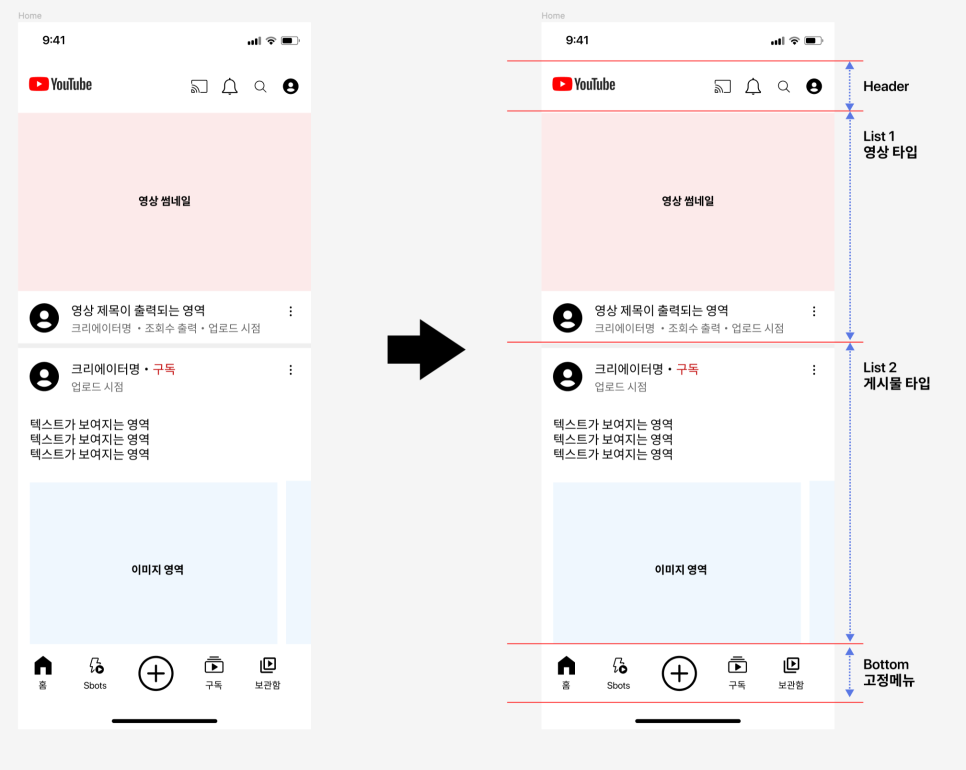 Home

9:41

YouTube

영상 썸네일

영상 제목이 출력되는 영역
크리에이터명 • 조회수 출력 • 업로드 시점

크리에이터명 • 구독
업로드 시점

텍스트가 보여지는 영역
텍스트가 보여지는 영역
텍스트가 보여지는 영역

이미지 영역

홈 Sbots 구독 보관함

Home

9:41

YouTube

영상 썸네일

영상 제목이 출력되는 영역
크리에이터명 • 조회수 출력 • 업로드 시점

크리에이터명 • 구독
업로드 시점

텍스트가 보여지는 영역
텍스트가 보여지는 영역
텍스트가 보여지는 영역

이미지 영역

홈 Sbots 구독 보관함

Header

List 1
영상 타입

List 2
게시물 타입

Bottom
고정메뉴