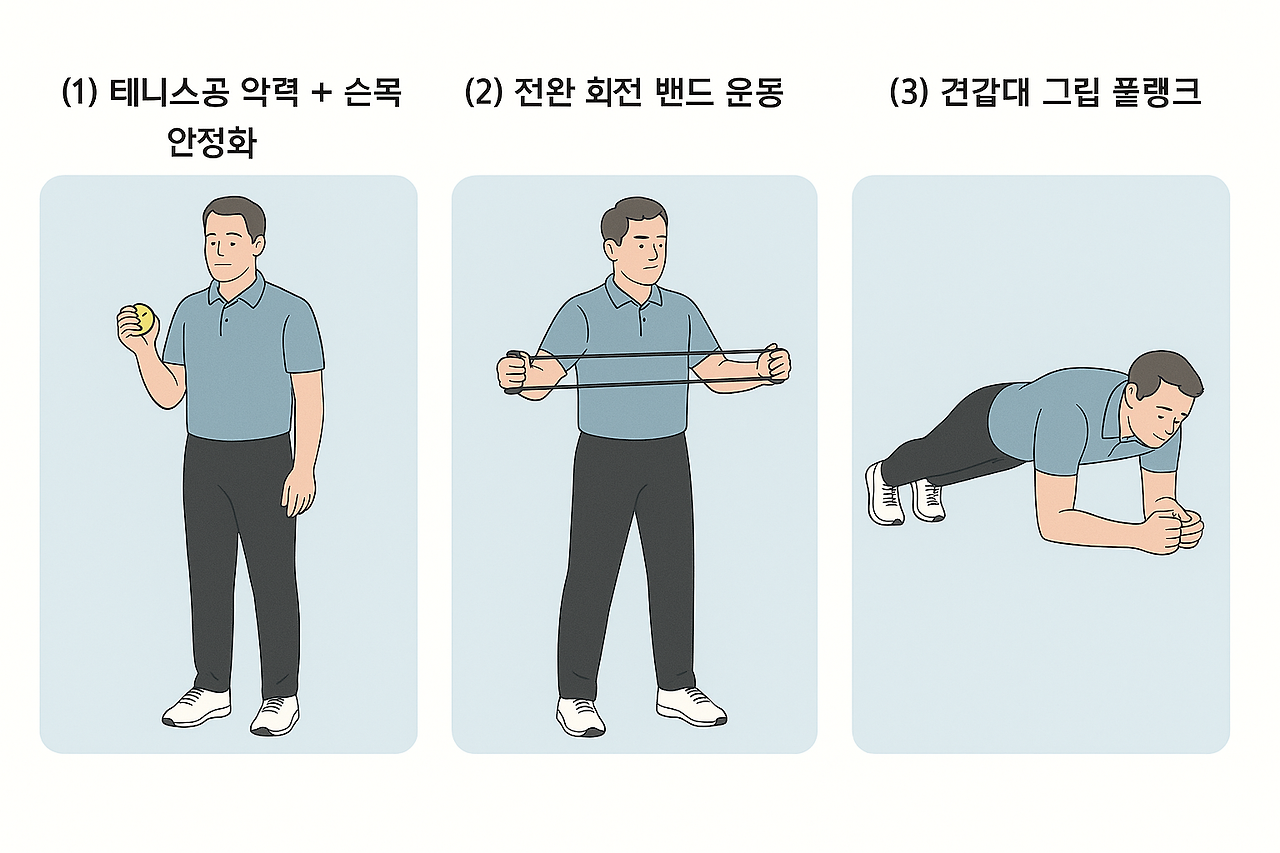 (1) 테니스공 악력 + 손목 안정화

(2) 전완 회전 밴드 운동

(3) 견갑대 그립 플랭크