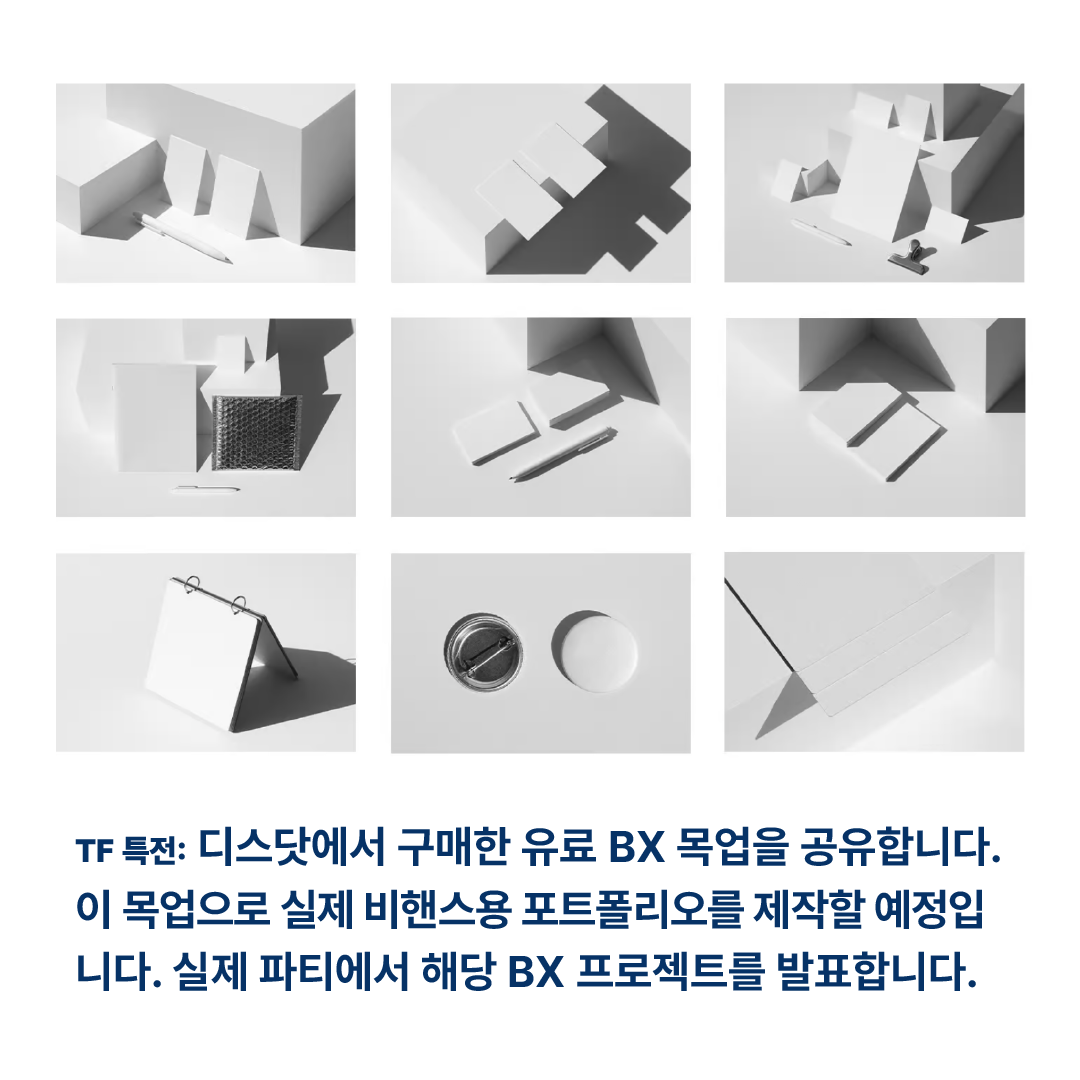 TF 특전: 디스닷에서 구매한 유료 BX 목업을 공유합니다. 이 목업으로 실제 비핸스용 포트폴리오를 제작할 예정입니다. 실제 파티에서 해당 BX 프로젝트를 발표합니다.