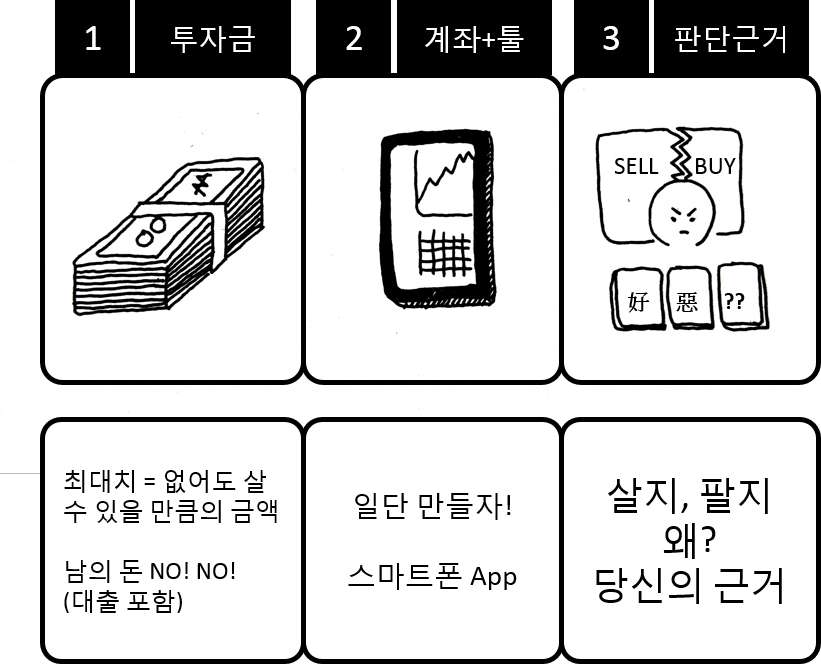 1 투자금

2 계좌+툴

3 판단근거

SELL BUY

好 惡 ??

최대치 = 없어도 살 수 있을 만큼의 금액

남의 돈 NO! NO! (대출 포함)

일단 만들자!

스마트폰 App

살지, 팔지 왜? 당신의 근거