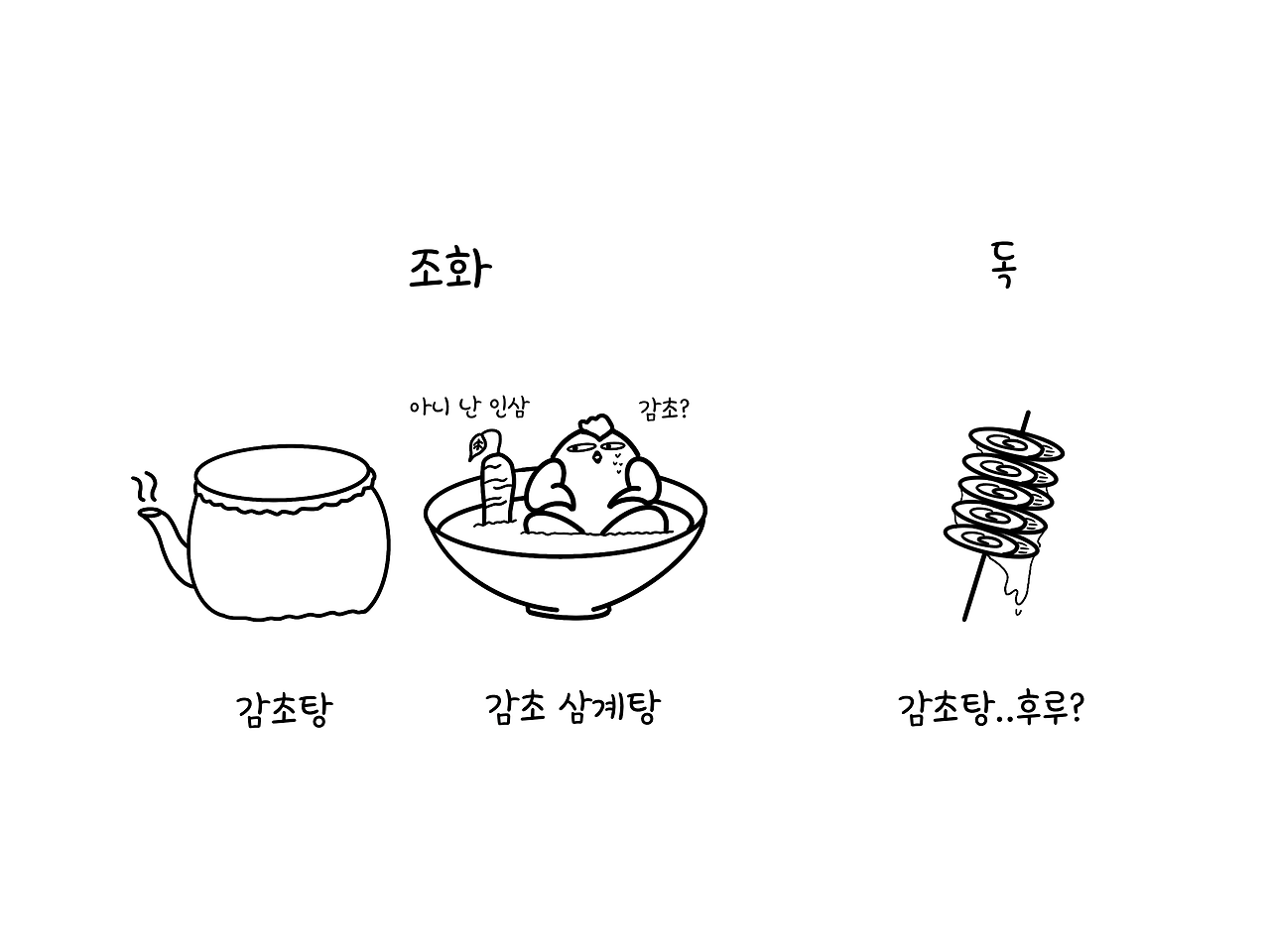 조화

독

아니 난 인삼

감초?

감초탕

감초 삼계탕

감초탕..후루?