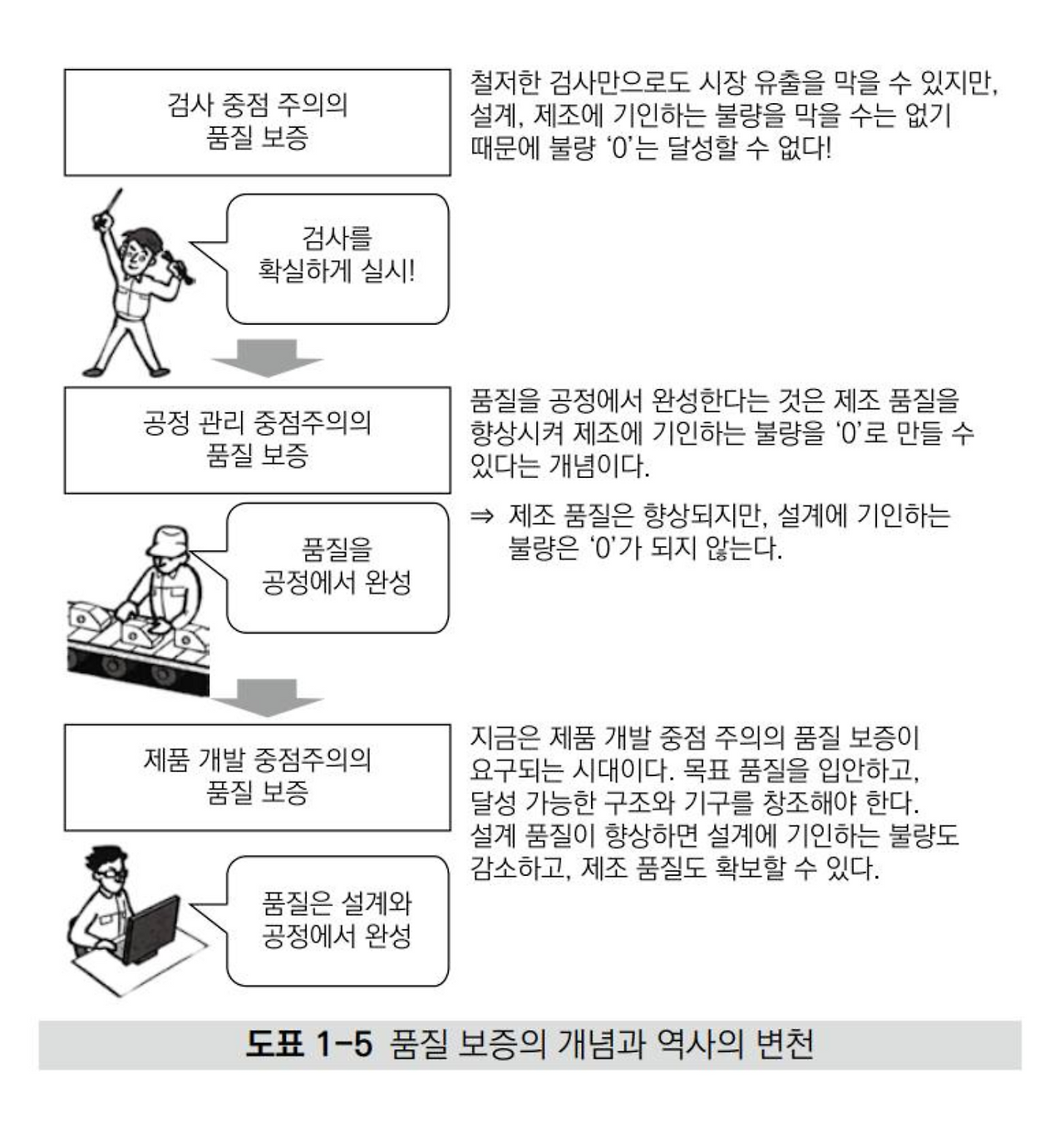 검사 중점 주의의 품질 보증

철저한 검사만으로도 시장 유출을 막을 수 있지만, 설계, 제조에 기인하는 불량을 막을 수는 없기 때문에 불량 '0'는 달성할 수 없다!

검사를 확실하게 실시!

공정 관리 중점주의의 품질 보증

품질을 공정에서 완성한다는 것은 제조 품질을 향상시켜 제조에 기인하는 불량을 '0'로 만들 수 있다는 개념이다.

⇒ 제조 품질은 향상되지만, 설계에 기인하는 불량은 '0'가 되지 않는다.

품질을 공정에서 완성

제품 개발 중점주의의 품질 보증

지금은 제품 개발 중점 주의의 품질 보증이 요구되는 시대이다. 목표 품질을 입안하고, 달성 가능한 구조와 기구를 창조해야 한다. 설계 품질이 향상하면 설계에 기인하는 불량도 감소하고, 제조 품질도 확보할 수 있다.

품질은 설계와 공정에서 완성

도표 1-5 품질 보증의 개념과 역사의 변천