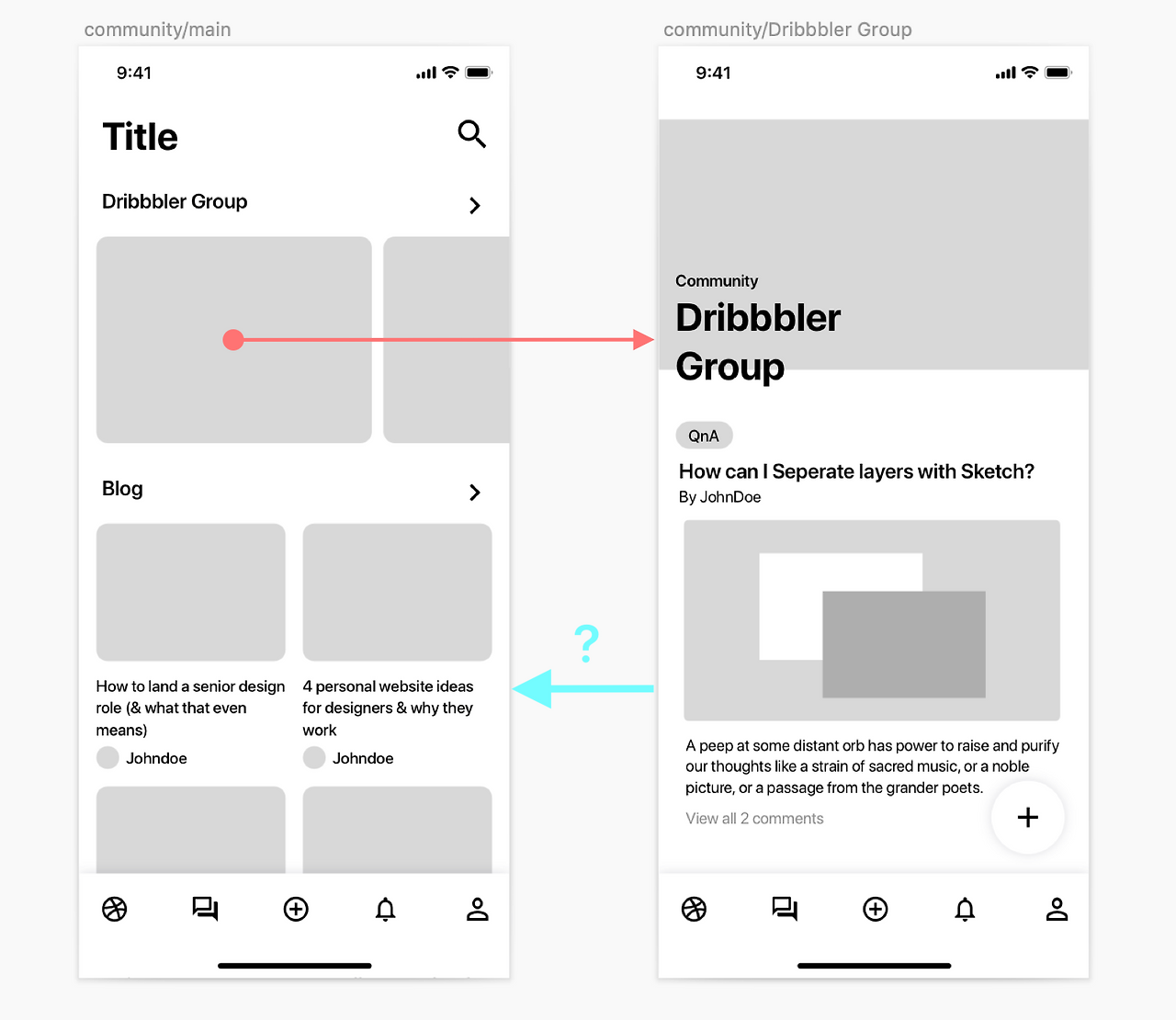 community/main

9:41

Title

Dribbbler Group

Blog

How to land a senior design role (& what that even means)

Johndoe

4 personal website ideas for designers & why they work

Johndoe

community/Dribbbler Group

9:41

Community

Dribbbler Group

QnA

How can I Seperate layers with Sketch?

By JohnDoe

A peep at some distant orb has power to raise and purify our thoughts like a strain of sacred music, or a noble picture, or a passage from the grander poets.

View all 2 comments

?