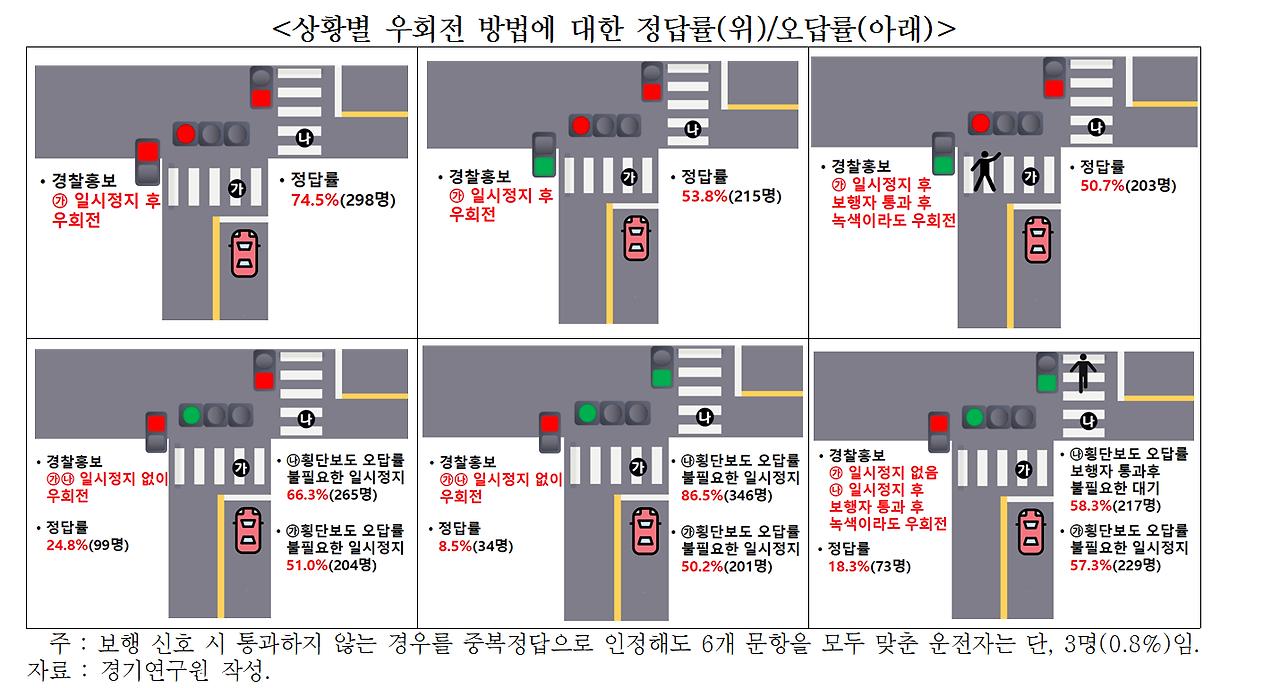 <상황별 우회전 방법에 대한 정답률(위)/오답률(아래)>

나
• 경찰홍보
㉮ 일시정지 후 우회전
가
• 정답률
74.5%(298명)

나
• 경찰홍보
㉮ 일시정지 후 우회전
가
• 정답률
53.8%(215명)

나
• 경찰홍보
㉮ 일시정지 후 보행자 통과 후 녹색이라도 우회전
가
• 정답률
50.7%(203명)

나
• 경찰홍보
㉮㉯ 일시정지 없이 우회전
• 정답률
24.8%(99명)
가
• ㉯횡단보도 오답률
불필요한 일시정지
66.3%(265명)
• ㉮횡단보도 오답률
불필요한 일시정지
51.0%(204명)

나
• 경찰홍보
㉮㉯ 일시정지 없이 우회전
• 정답률
8.5%(34명)
가
• ㉯횡단보도 오답률
불필요한 일시정지
86.5%(346명)
• ㉮횡단보도 오답률
불필요한 일시정지
50.2%(201명)

나
• 경찰홍보
㉮ 일시정지 없음
㉯ 일시정지 후 보행자 통과 후 녹색이라도 우회전
• 정답률
18.3%(73명)
가
• ㉯횡단보도 오답률
보행자 통과후
불필요한 대기
58.3%(217명)
• ㉮횡단보도 오답률
불필요한 일시정지
57.3%(229명)

주 : 보행 신호 시 통과하지 않는 경우를 중복정답으로 인정해도 6개 문항을 모두 맞춘 운전자는 단, 3명(0.8%)임.
자료 : 경기연구원 작성.