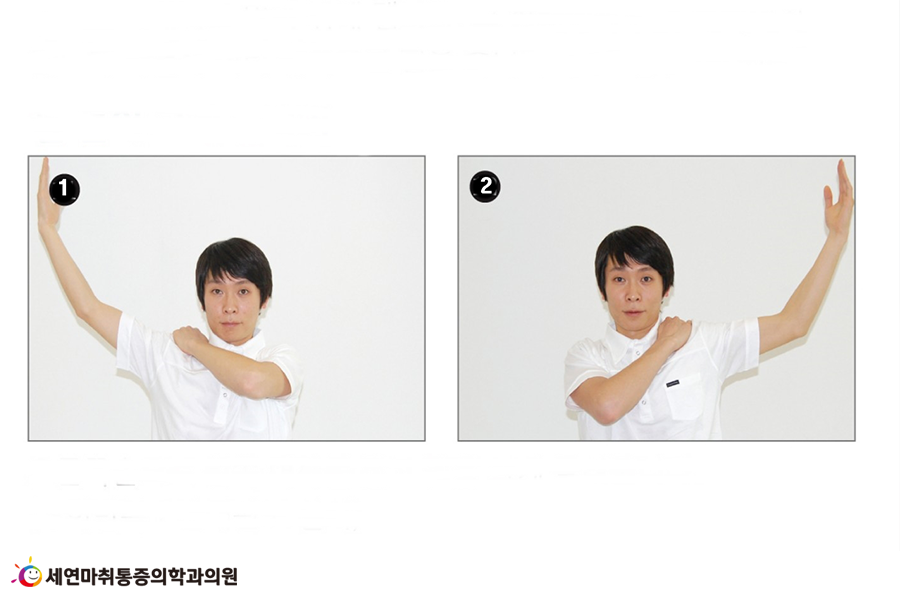 1

2

세연마취통증의학과의원