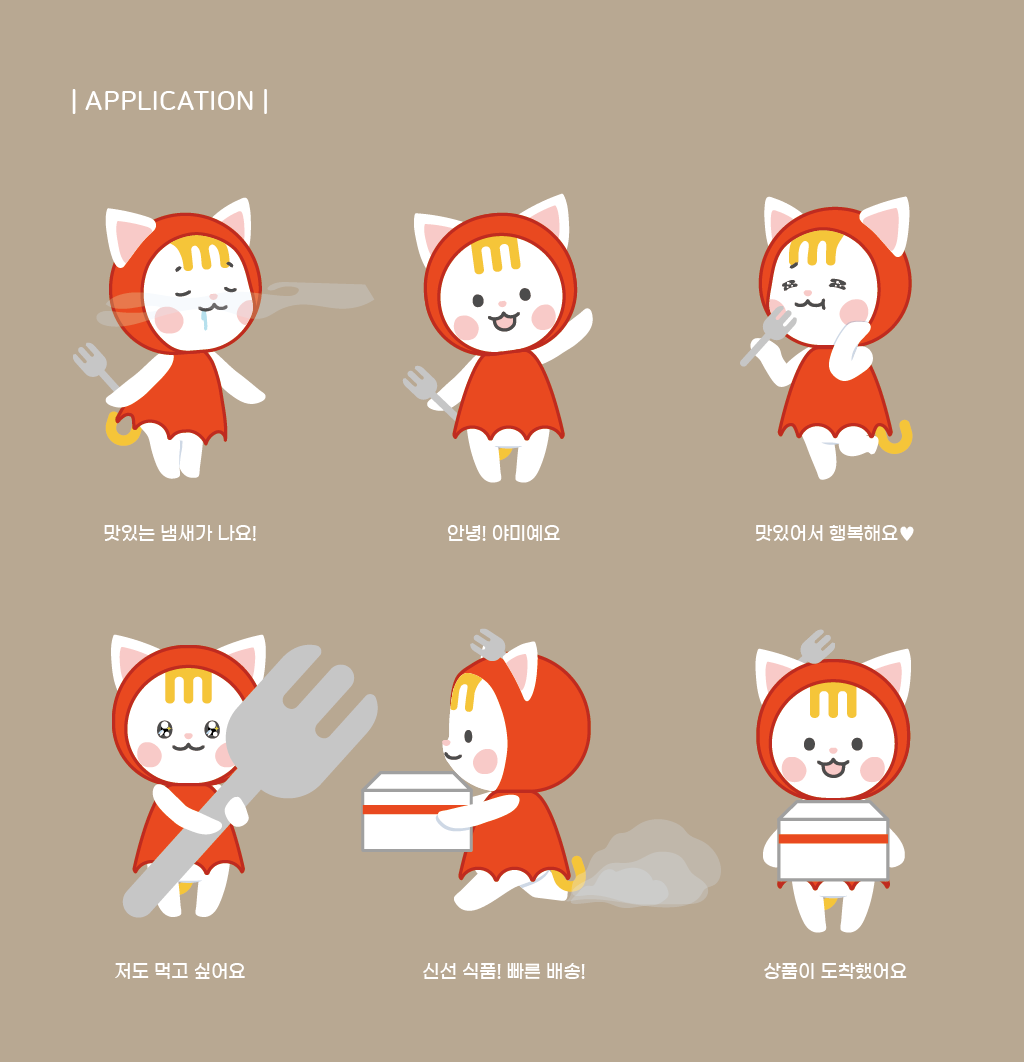 | APPLICATION |

맛있는 냄새가 나요!

안녕! 야미예요

맛있어서 행복해요♥

저도 먹고 싶어요

신선 식품! 빠른 배송!

상품이 도착했어요