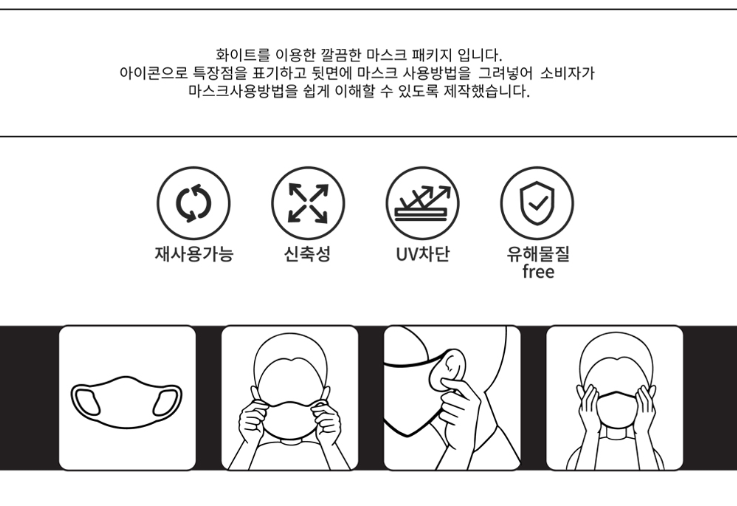 화이트를 이용한 깔끔한 마스크 패키지 입니다.
아이콘으로 특장점을 표기하고 뒷면에 마스크 사용방법을 그려넣어 소비자가
마스크사용방법을 쉽게 이해할 수 있도록 제작했습니다.

재사용가능

신축성

UV차단

유해물질
free