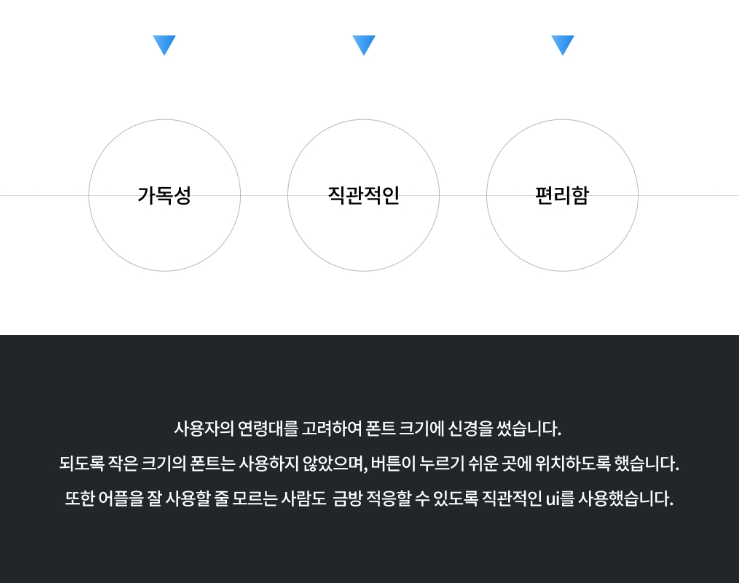 가독성

직관적인

편리함

사용자의 연령대를 고려하여 폰트 크기에 신경을 썼습니다.
되도록 작은 크기의 폰트는 사용하지 않았으며, 버튼이 누르기 쉬운 곳에 위치하도록 했습니다.
또한 어플을 잘 사용할 줄 모르는 사람도 금방 적응할 수 있도록 직관적인 ui를 사용했습니다.