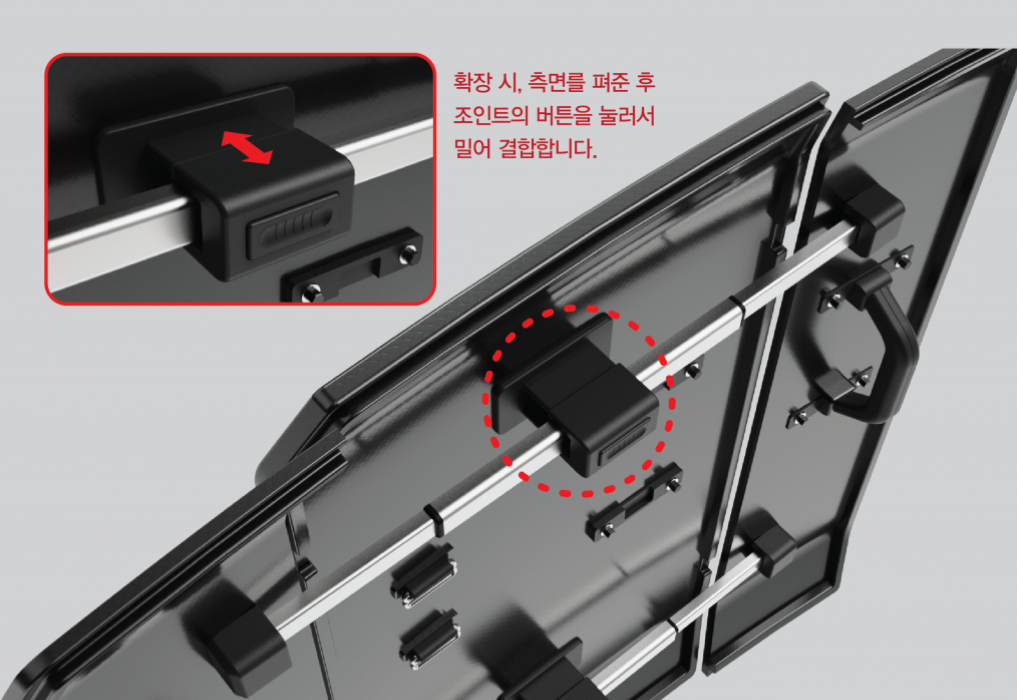 확장 시, 측면를 펴준 후
조인트의 버튼을 눌러서
밀어 결합합니다.