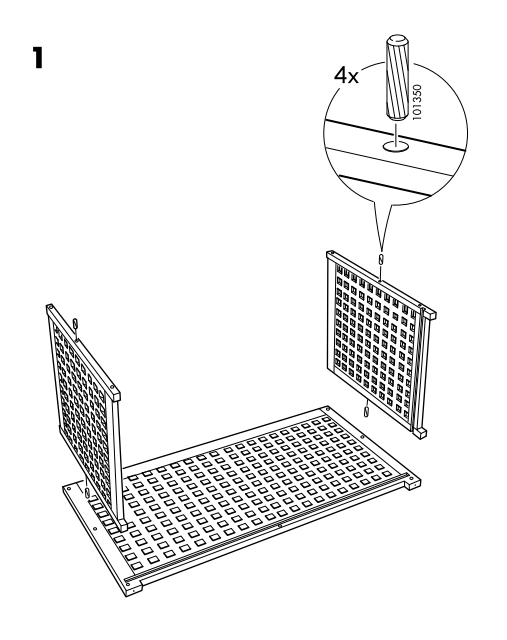 1

4x

101350